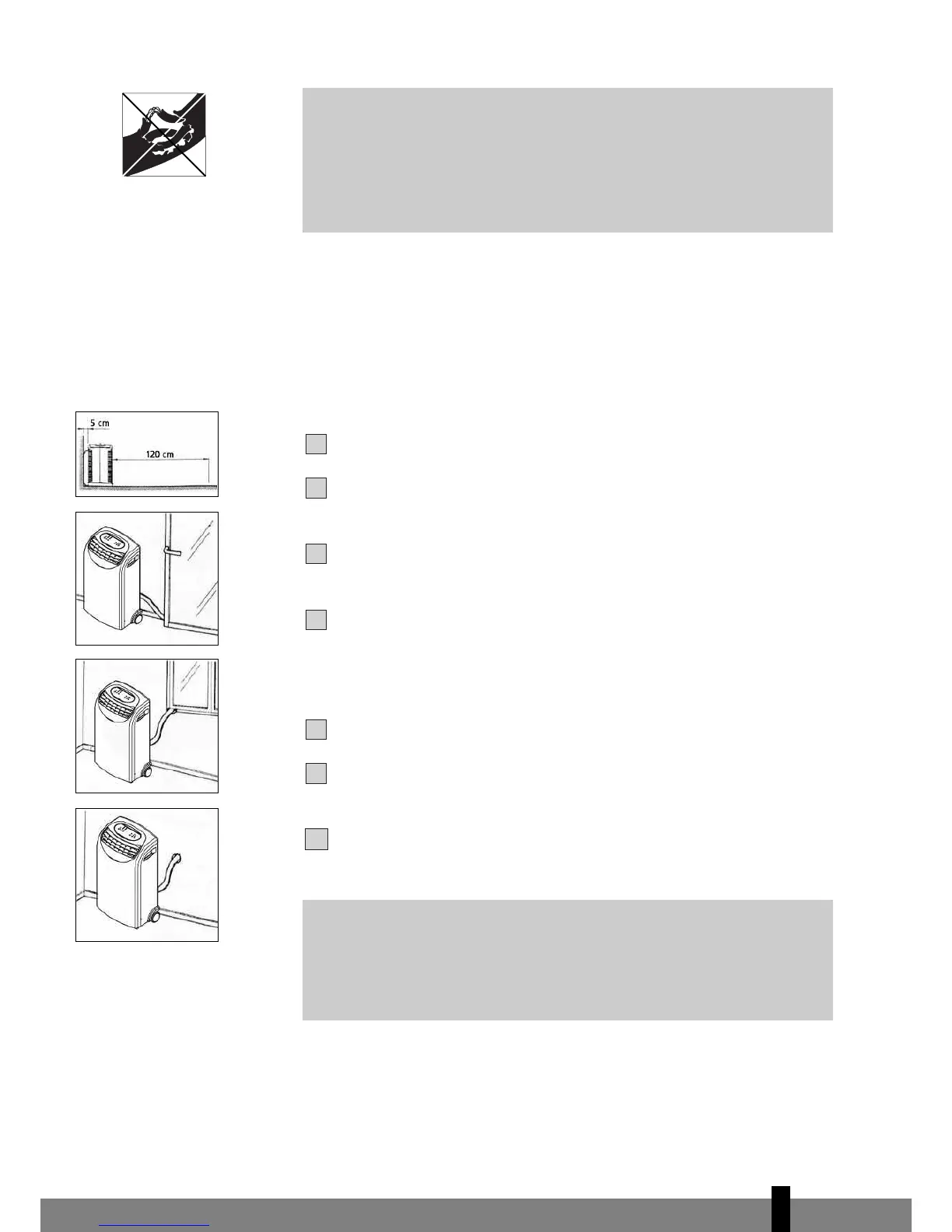 5 cm

120 cm