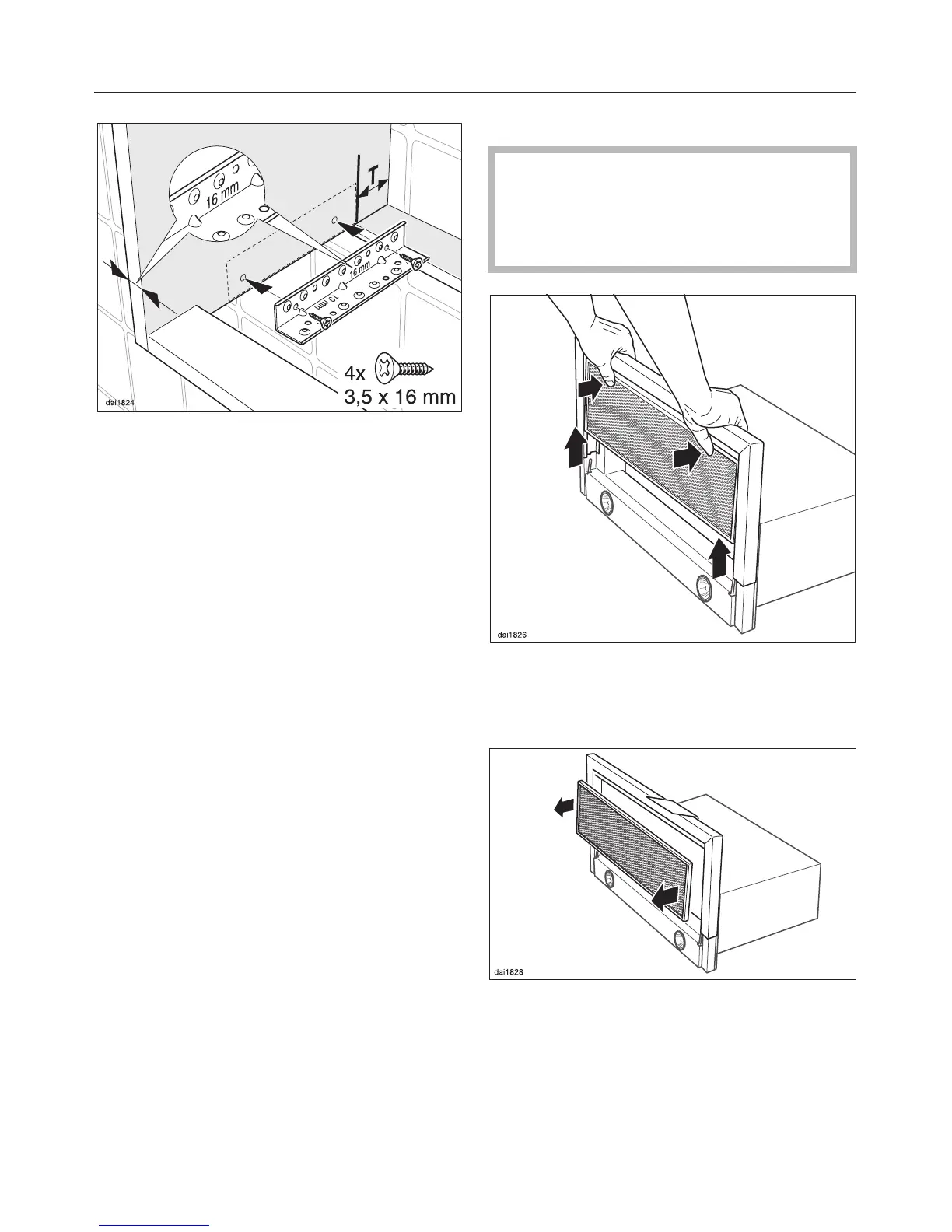 16 mm

T

16 mm

19 mm

4x

3,5 x 16 mm

dai1824

dai1826

dai1828