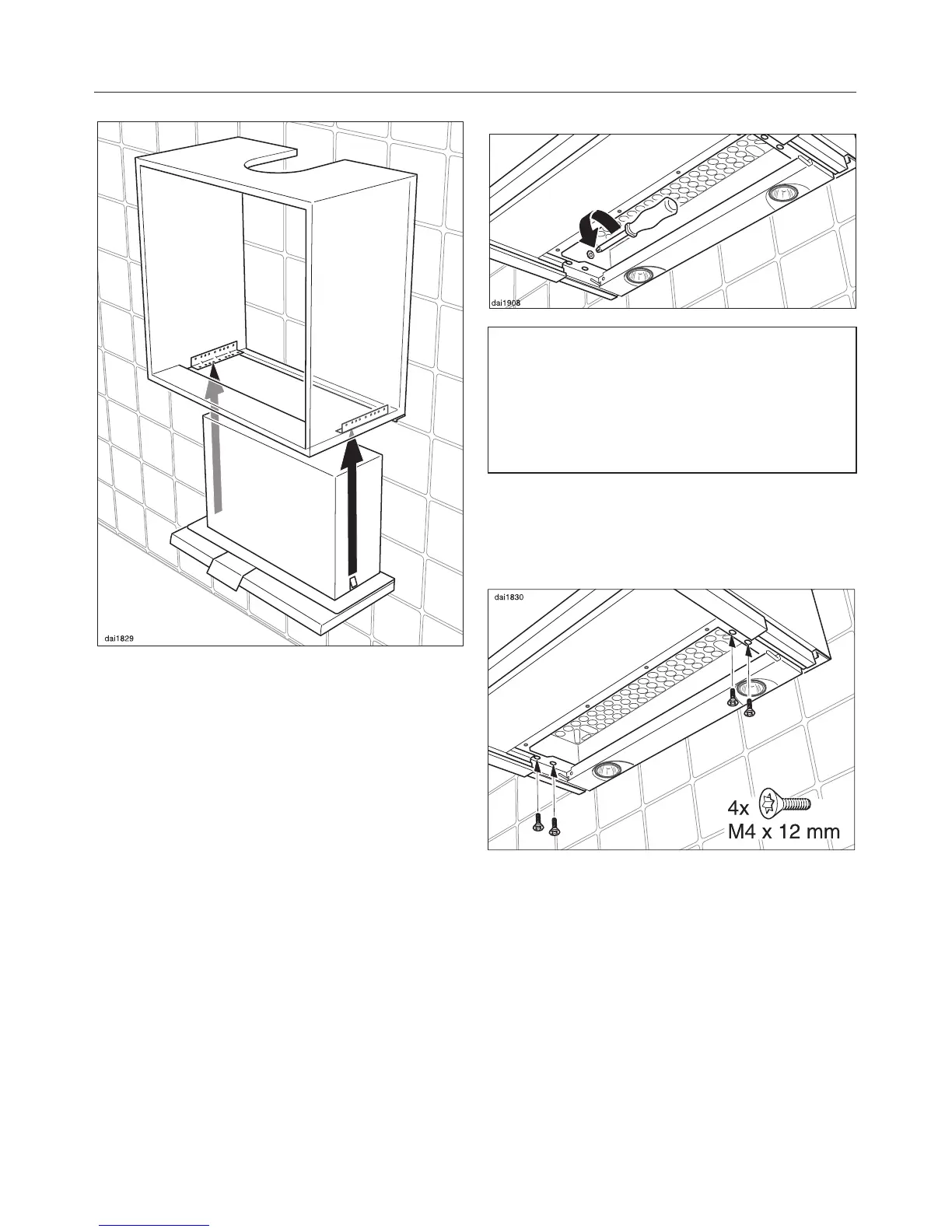 dai1829

dai1908

dai1830

4x
M4 x 12 mm