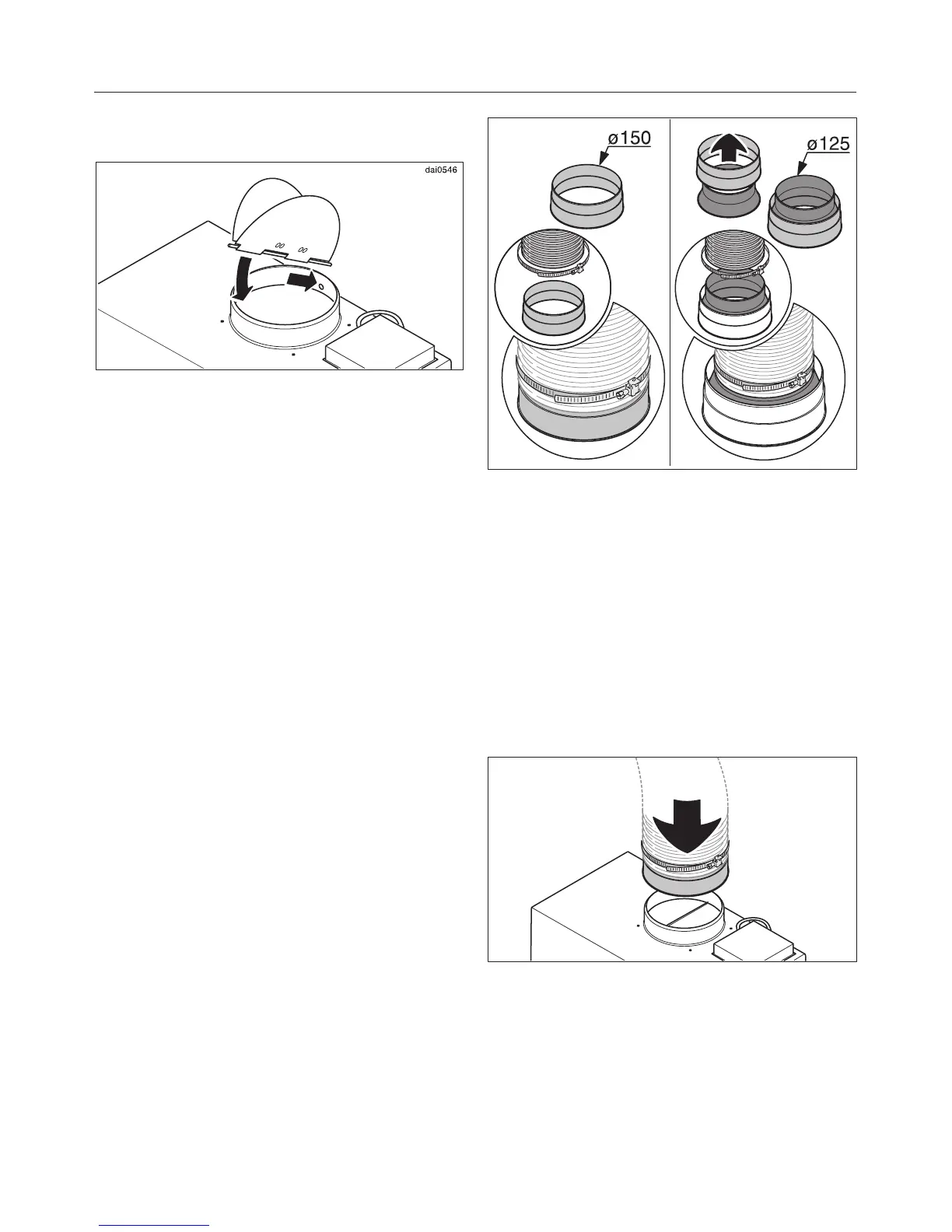 dai0546

ø150

ø125