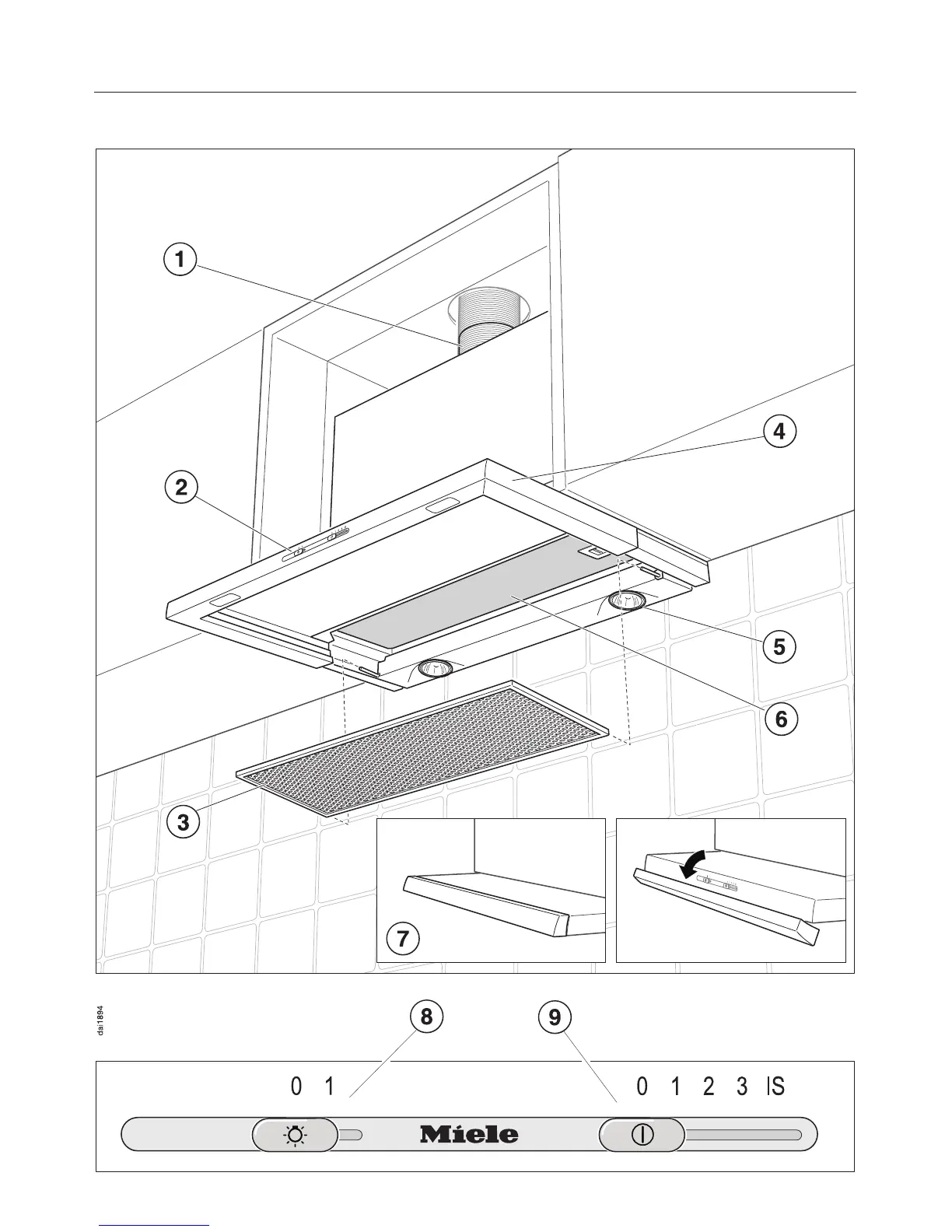 1

2

4

5

6

3

7

dai1894

8

9

0 1

0 1 2 3 IS

Miele