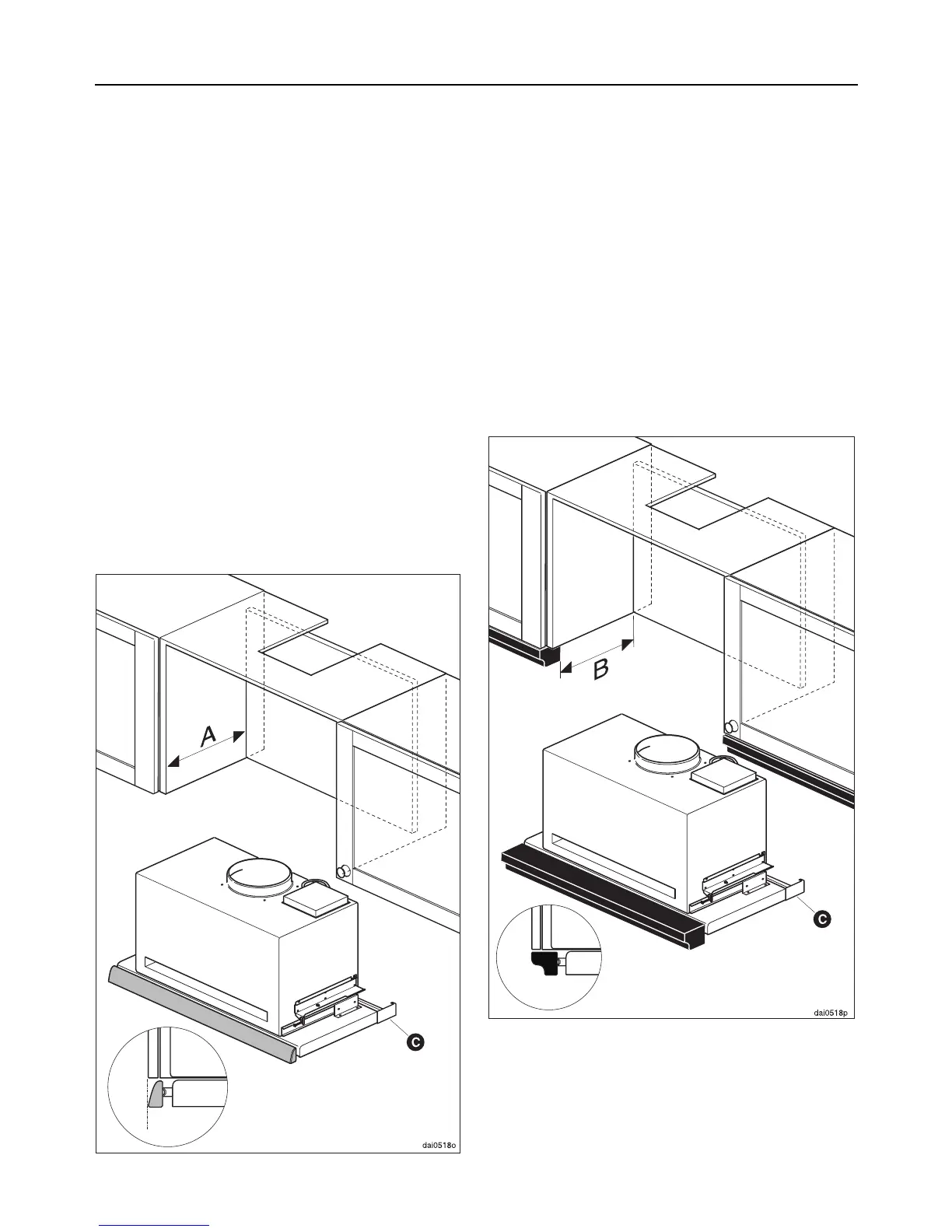 A

C

dai0518o

B

C

dai0518p