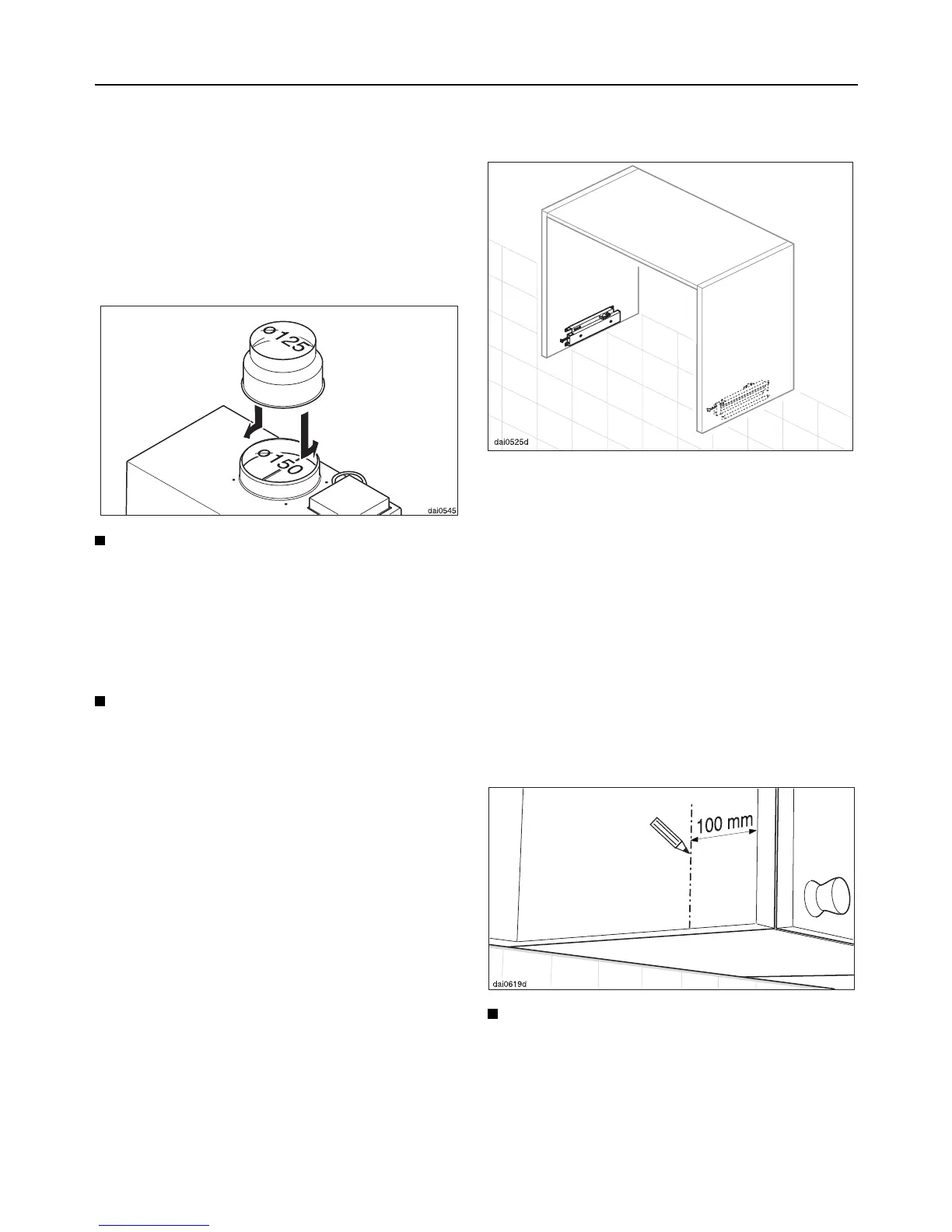 ø125

ø150

dai0545

dai0525d

100 mm

dai0619d