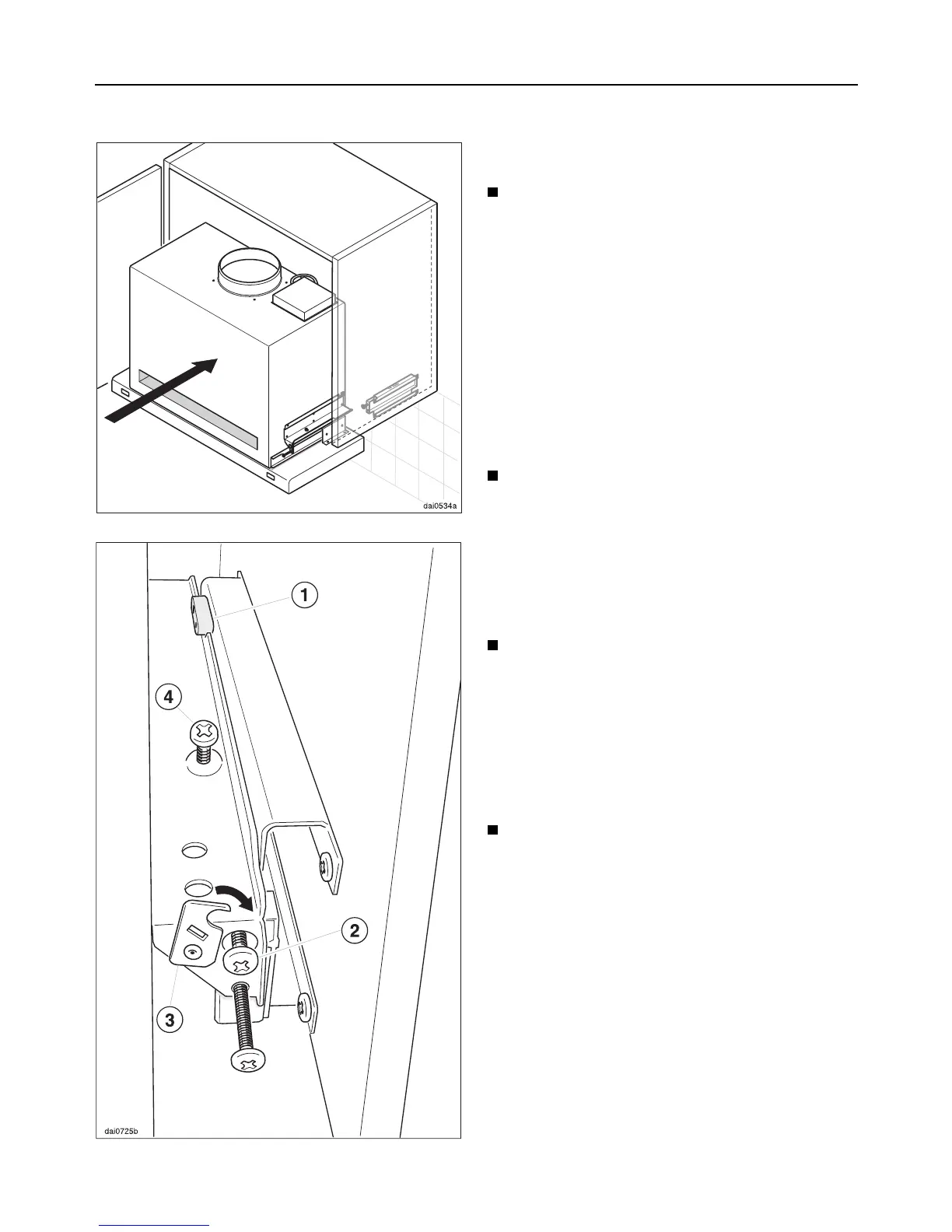 dai0534a

1

4

2

3

dai0725b