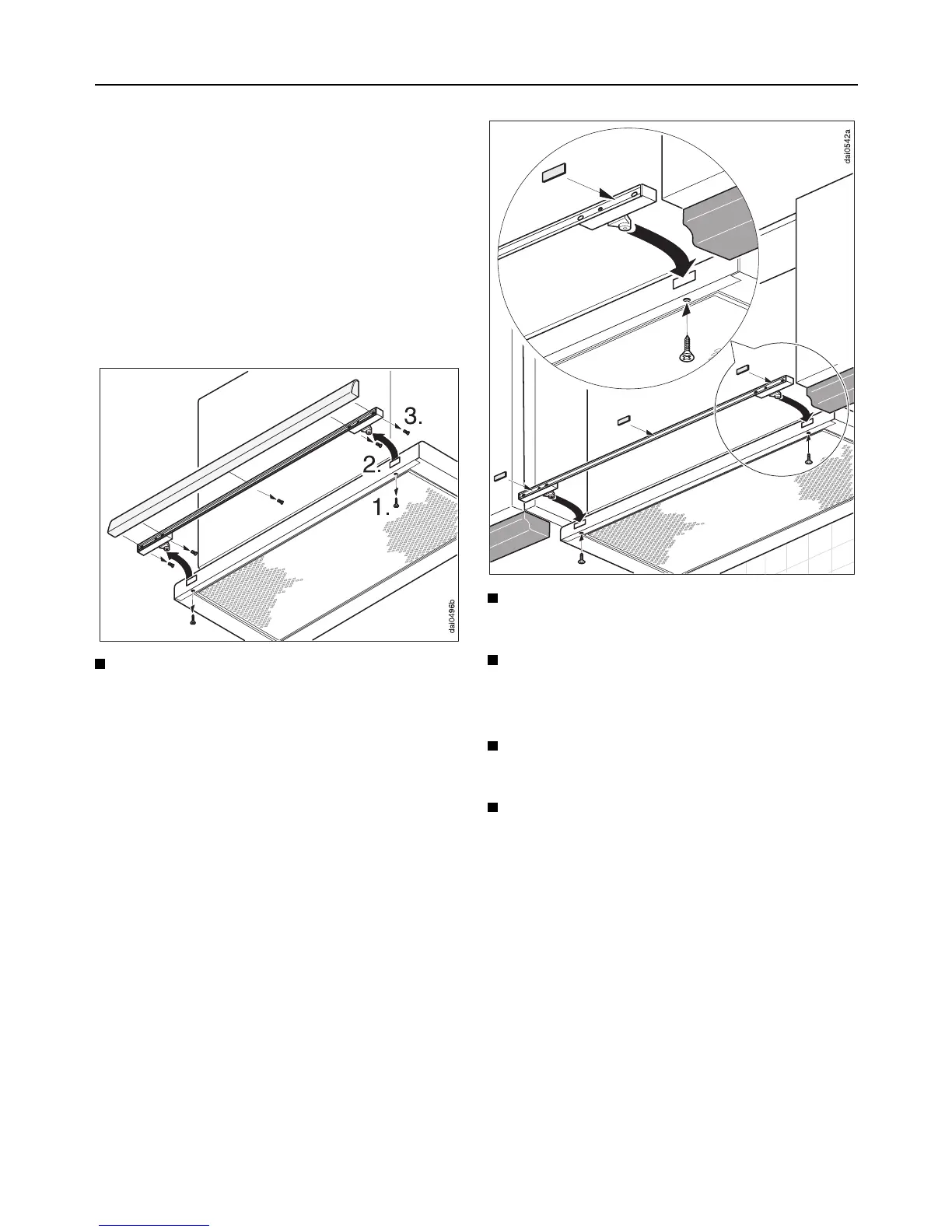 3.

2.

1.

dai0496b

dai0542a