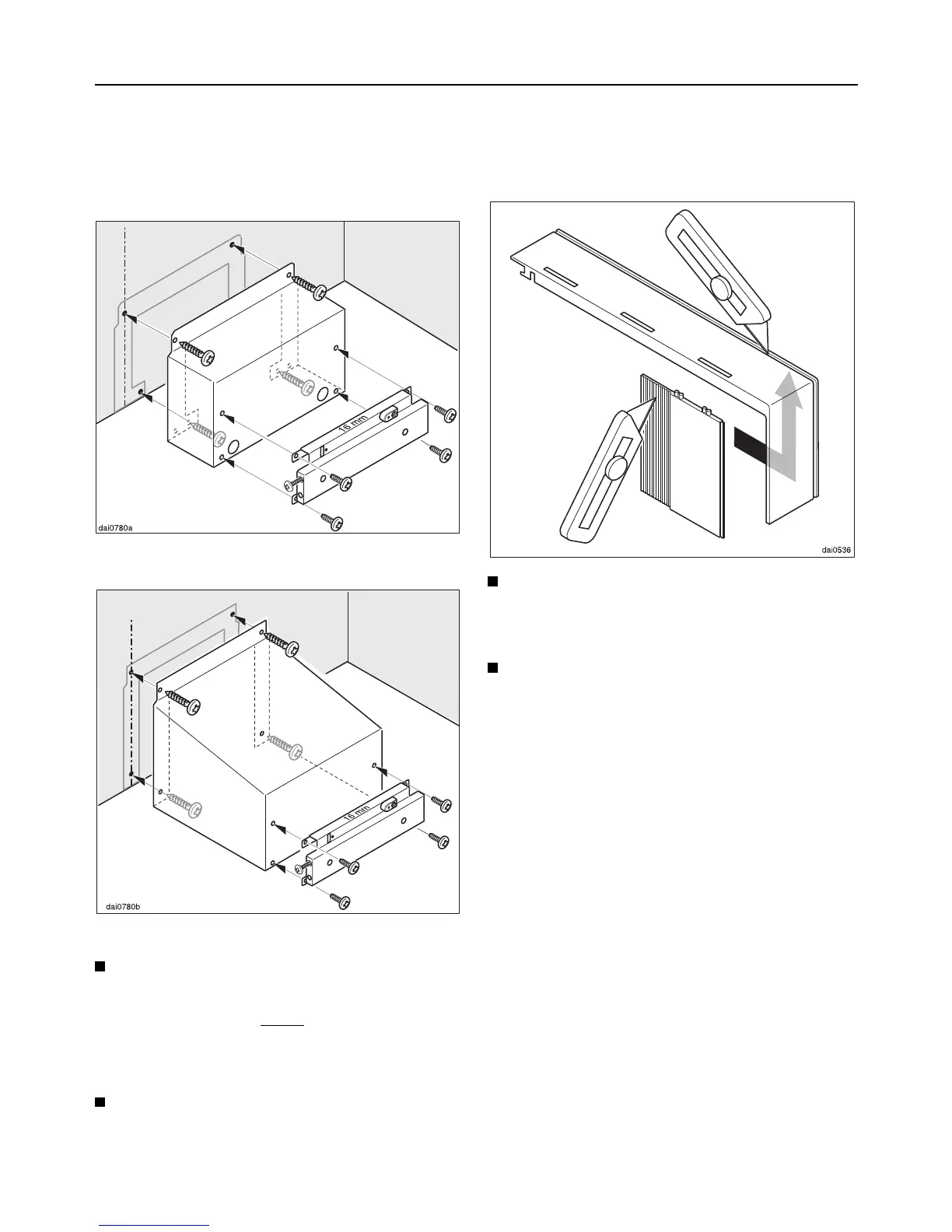 16 mm

dai0780a

16 mm

dai0780b

dai0536