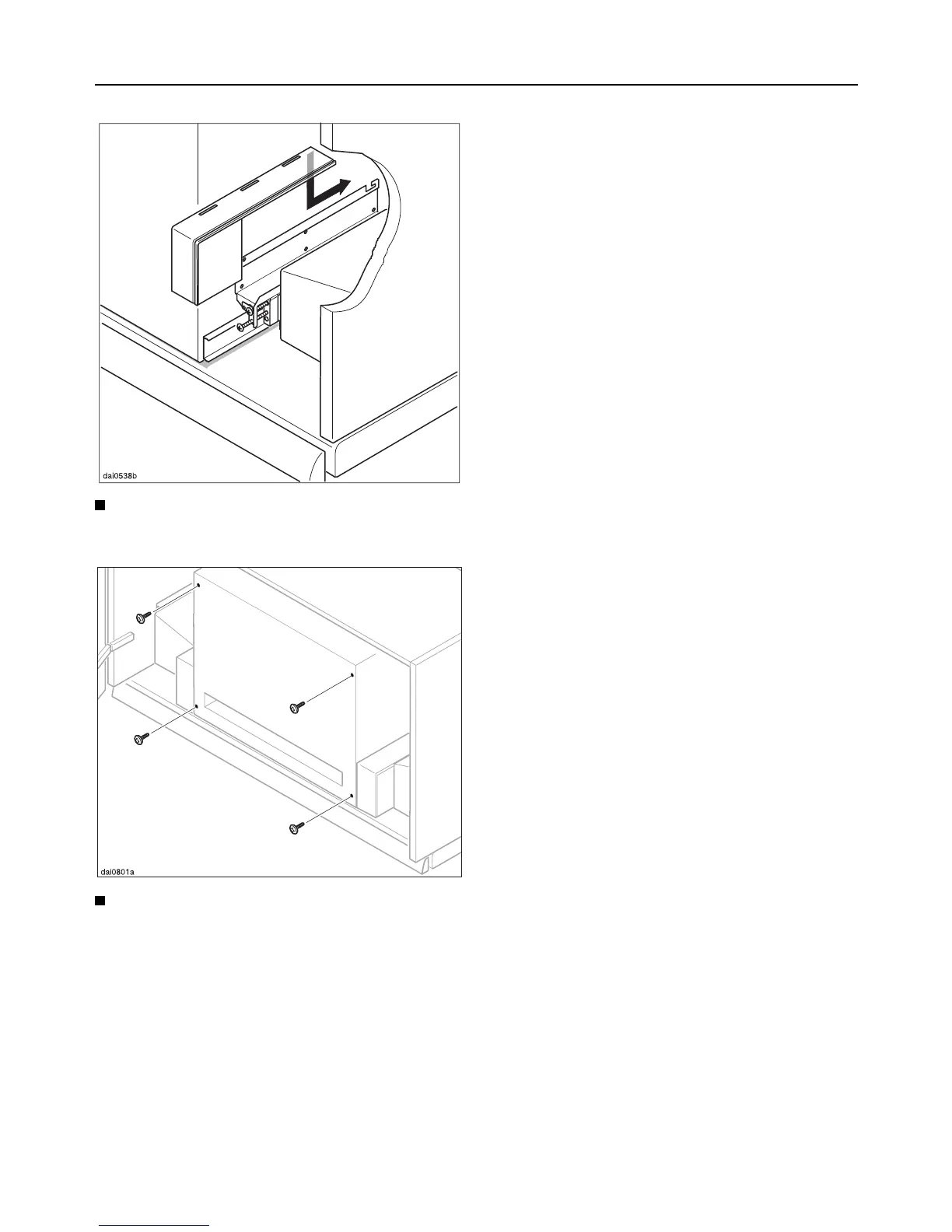 dai0538b

dai0801a