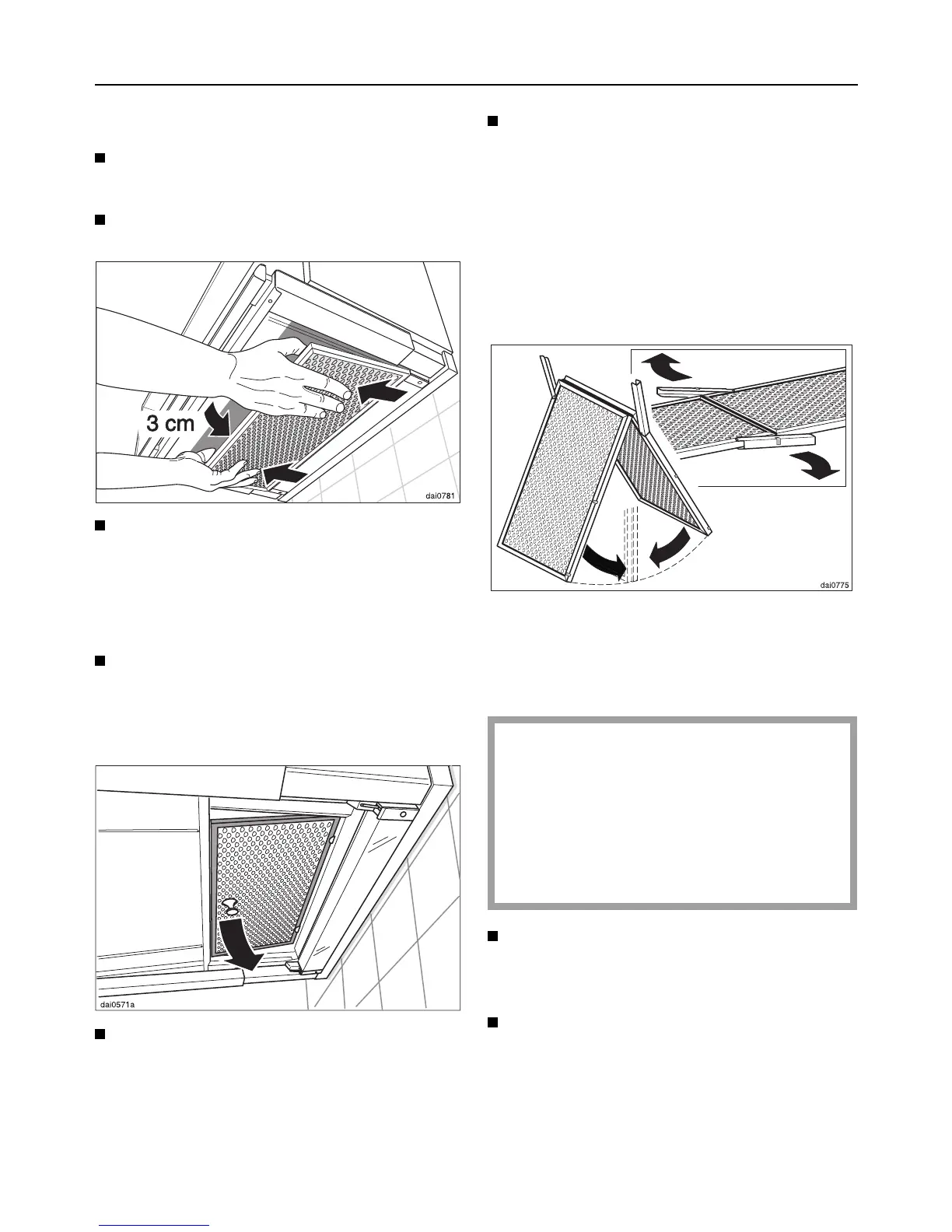 3 cm

dai0781

dai0571a

dai0775