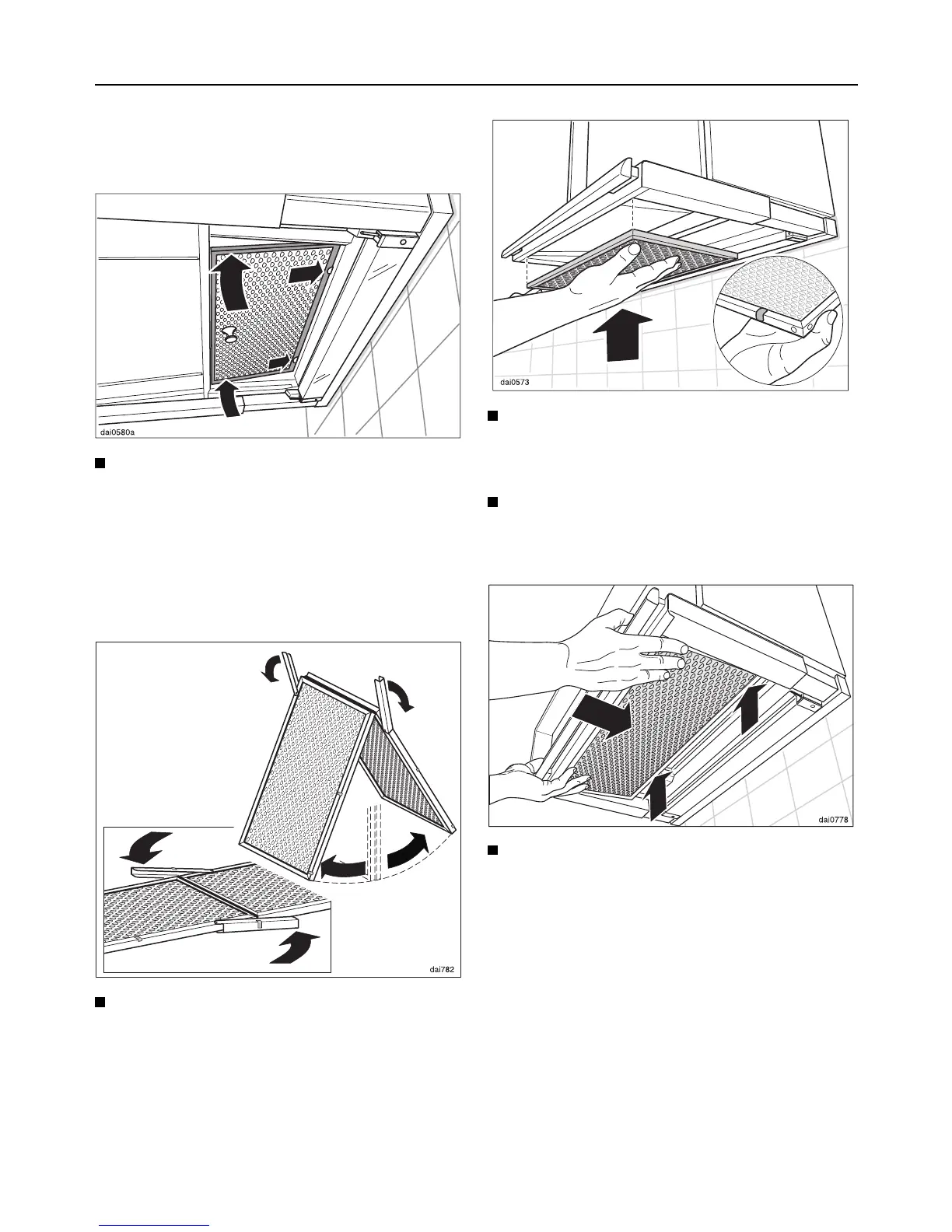 dai0580a

dai782

dai0573

dai0778