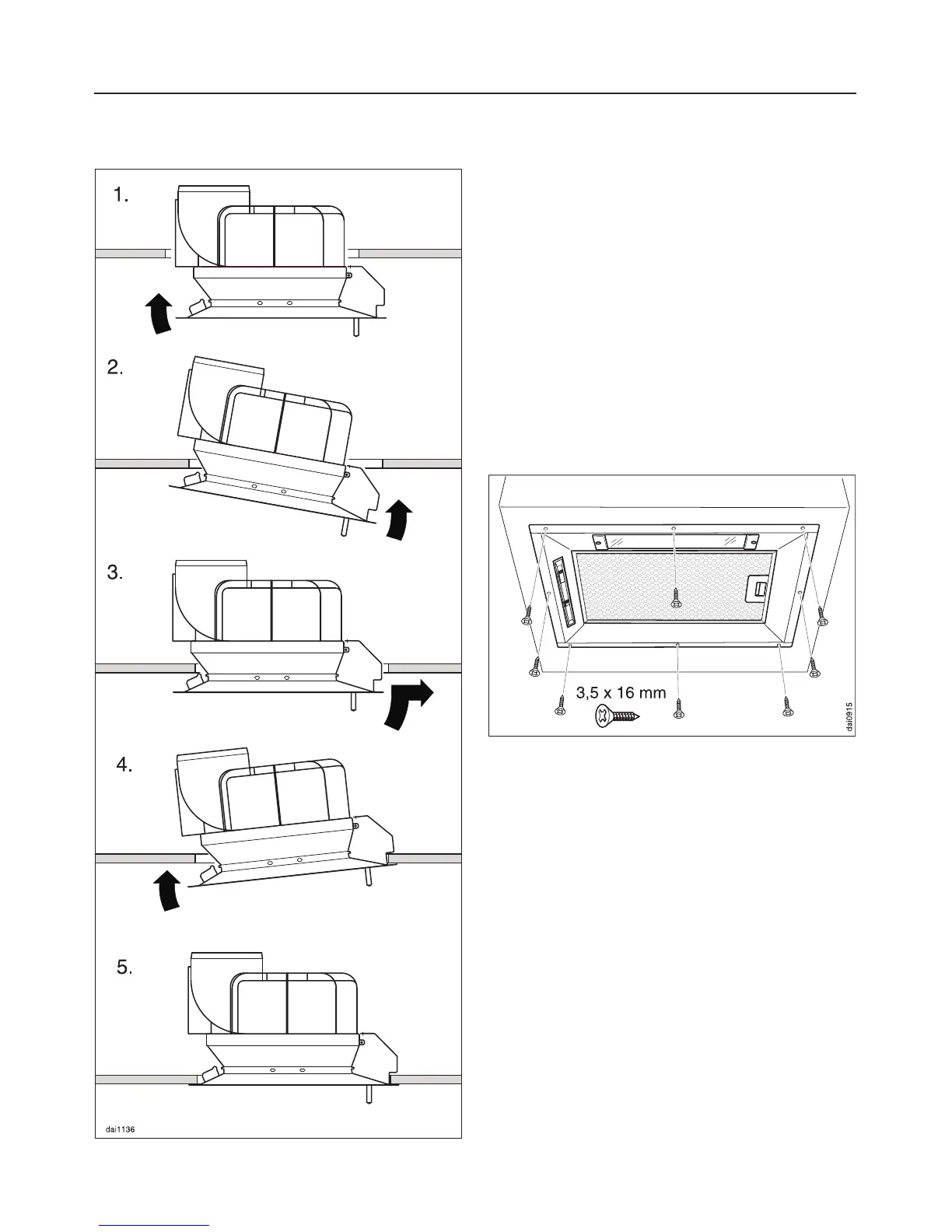 1.

2.

3.

4.

5.

dai1136

3,5 x 16 mm

dai0915