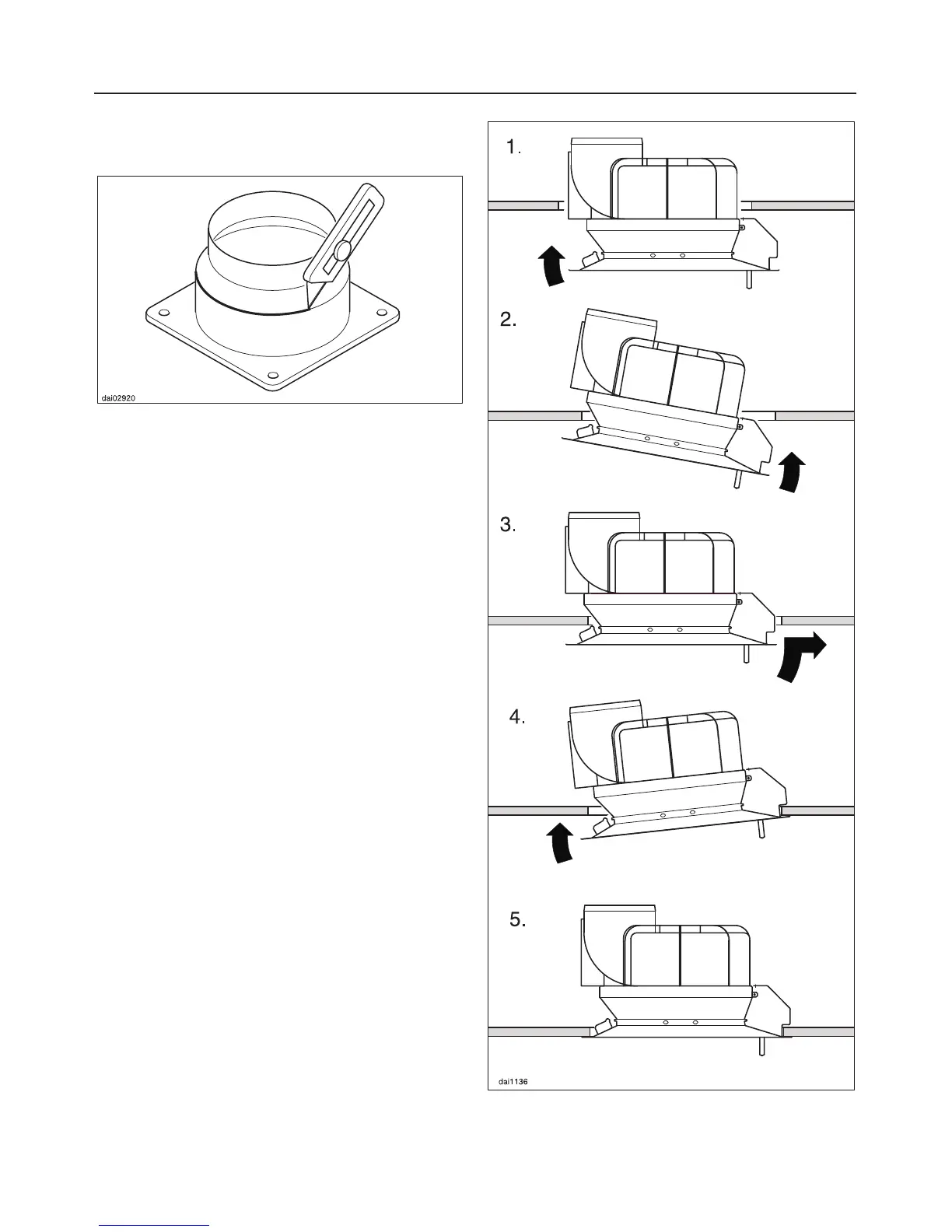 dai02920

1.

2.

3.

4.

5.

dai1136