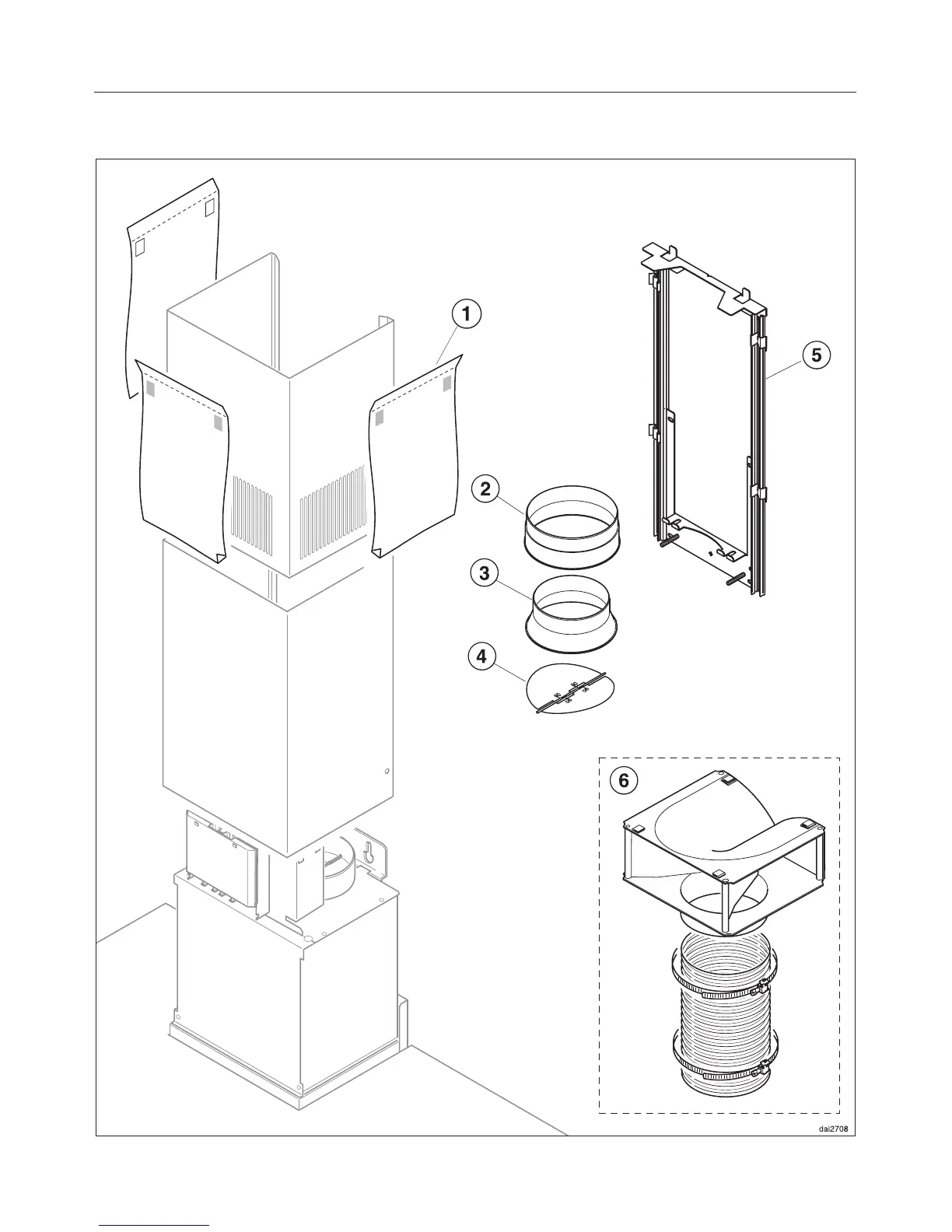 1
5
2
3
4
6
dai2708