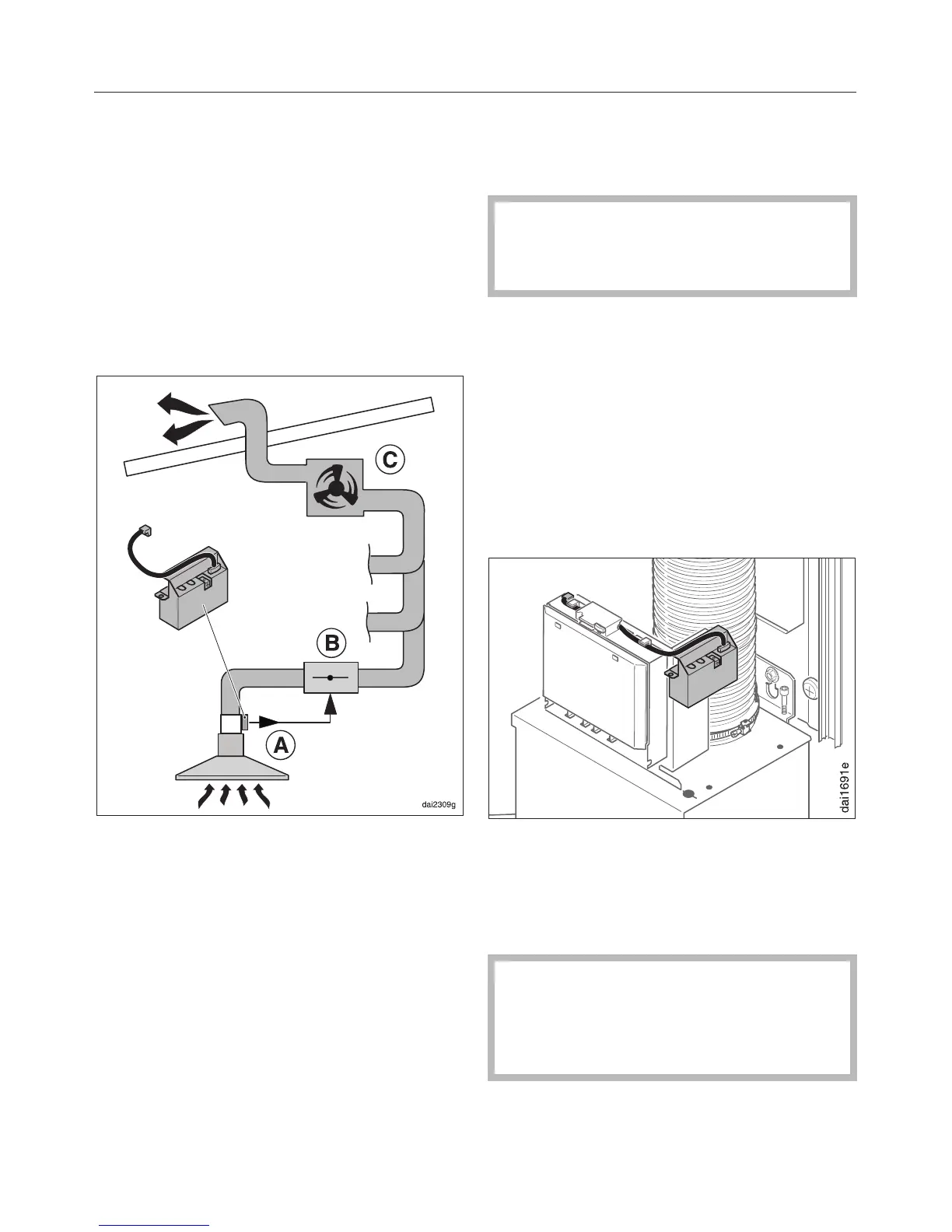 C

B

A

dai2309g

dai1691e