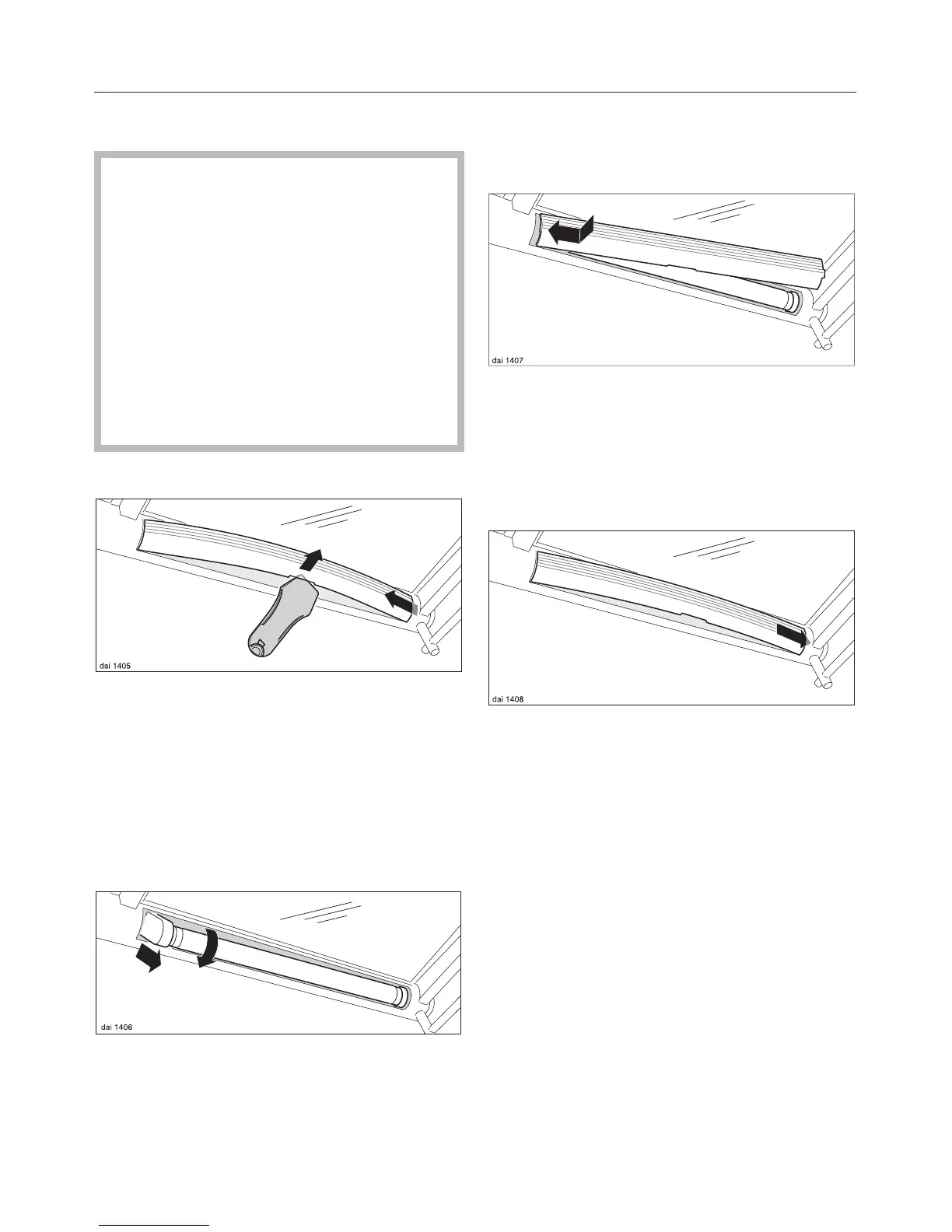 dai 1405

dai 1406

dai 1407

dai 1408