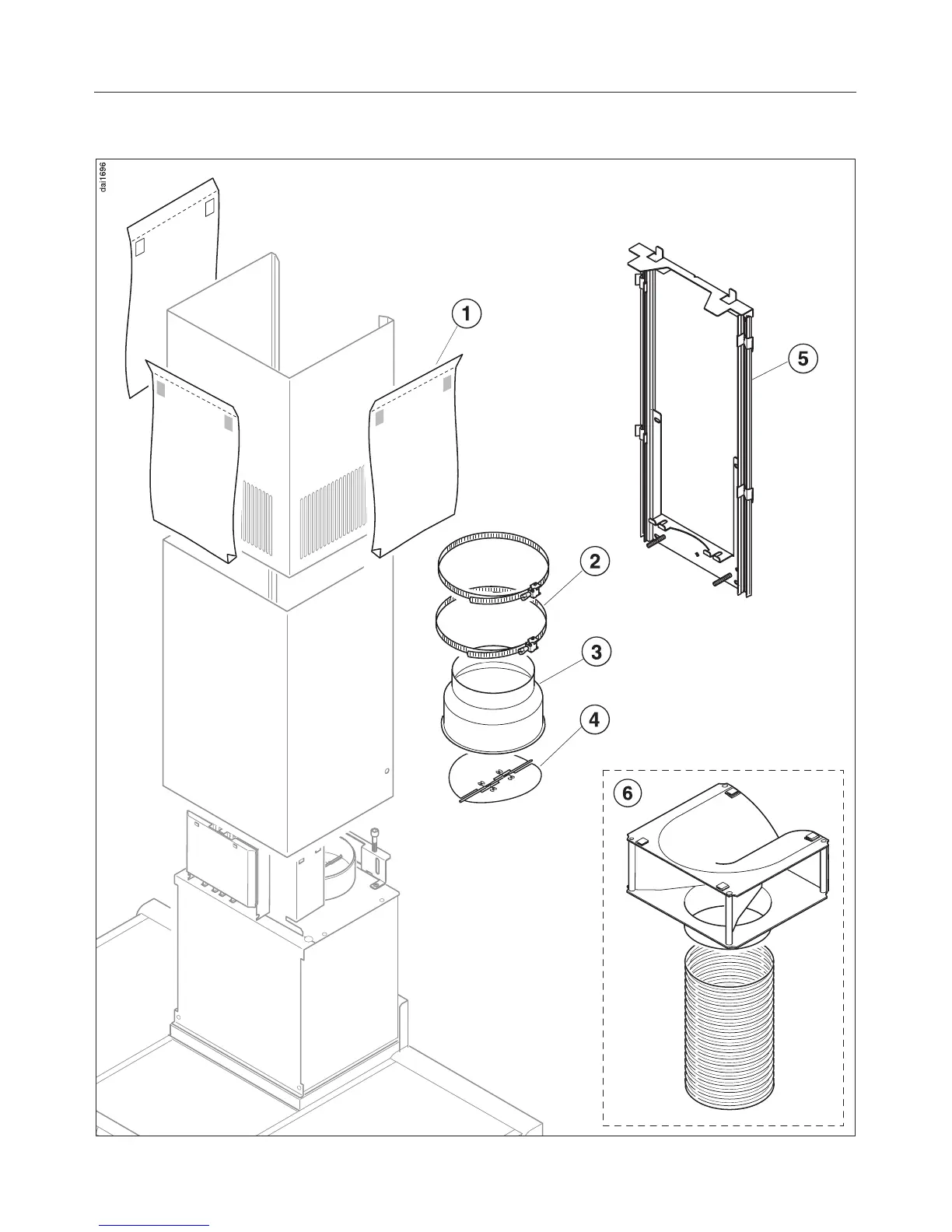 dai1696

1

5

2

3

4

6