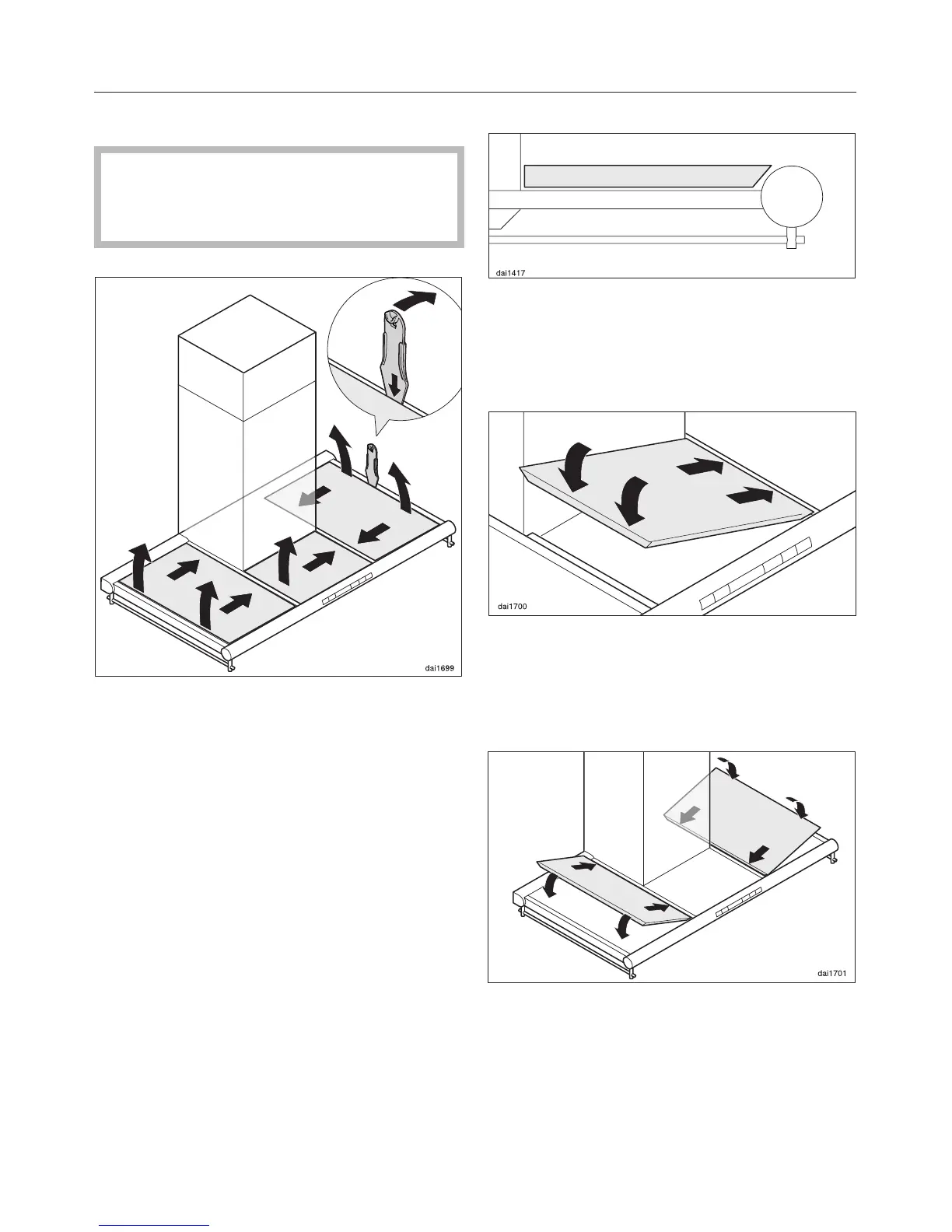 dai1699

dai1417

dai1700

dai1701