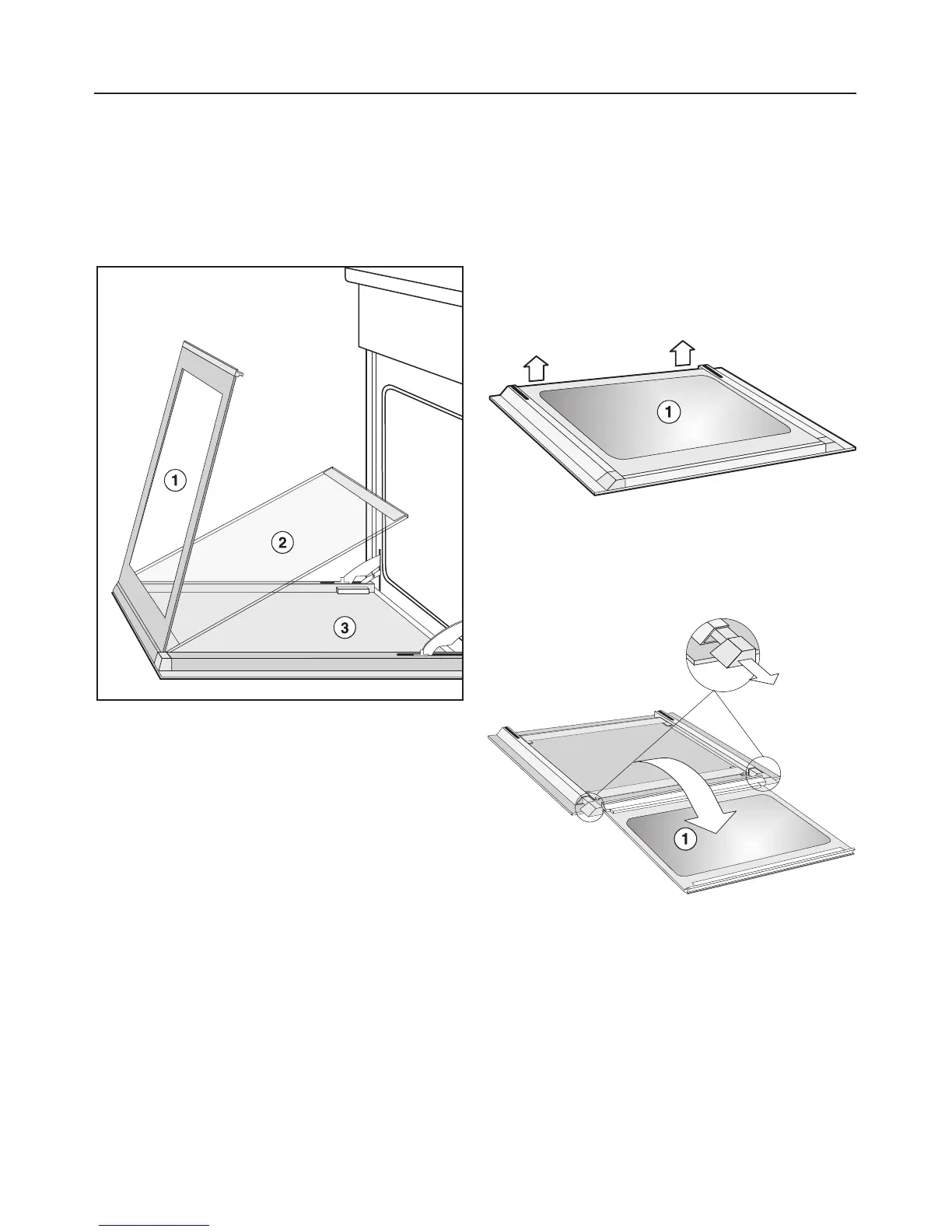 1

2

3

1

1