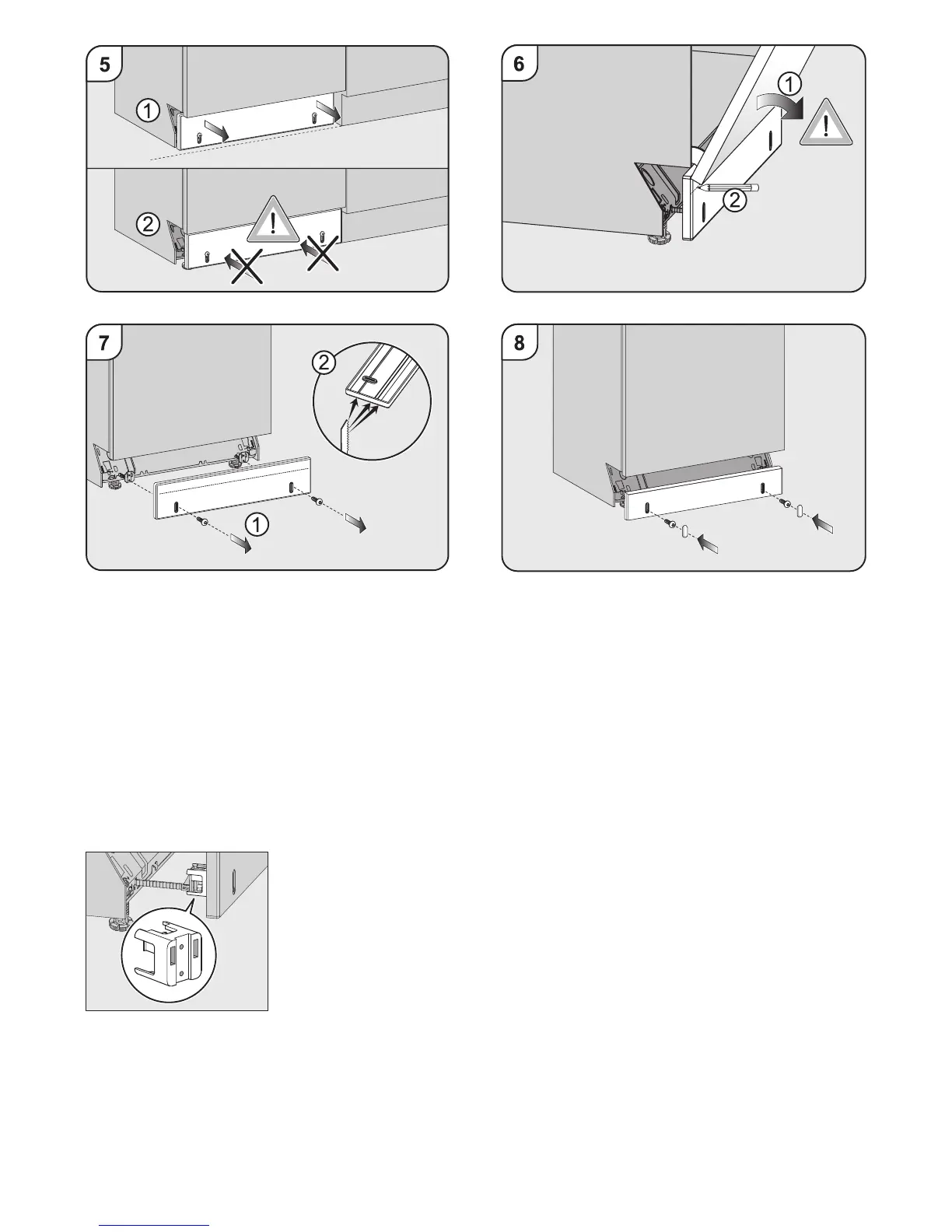 5

1

2

!

6

1

!

2

7

2

1

8