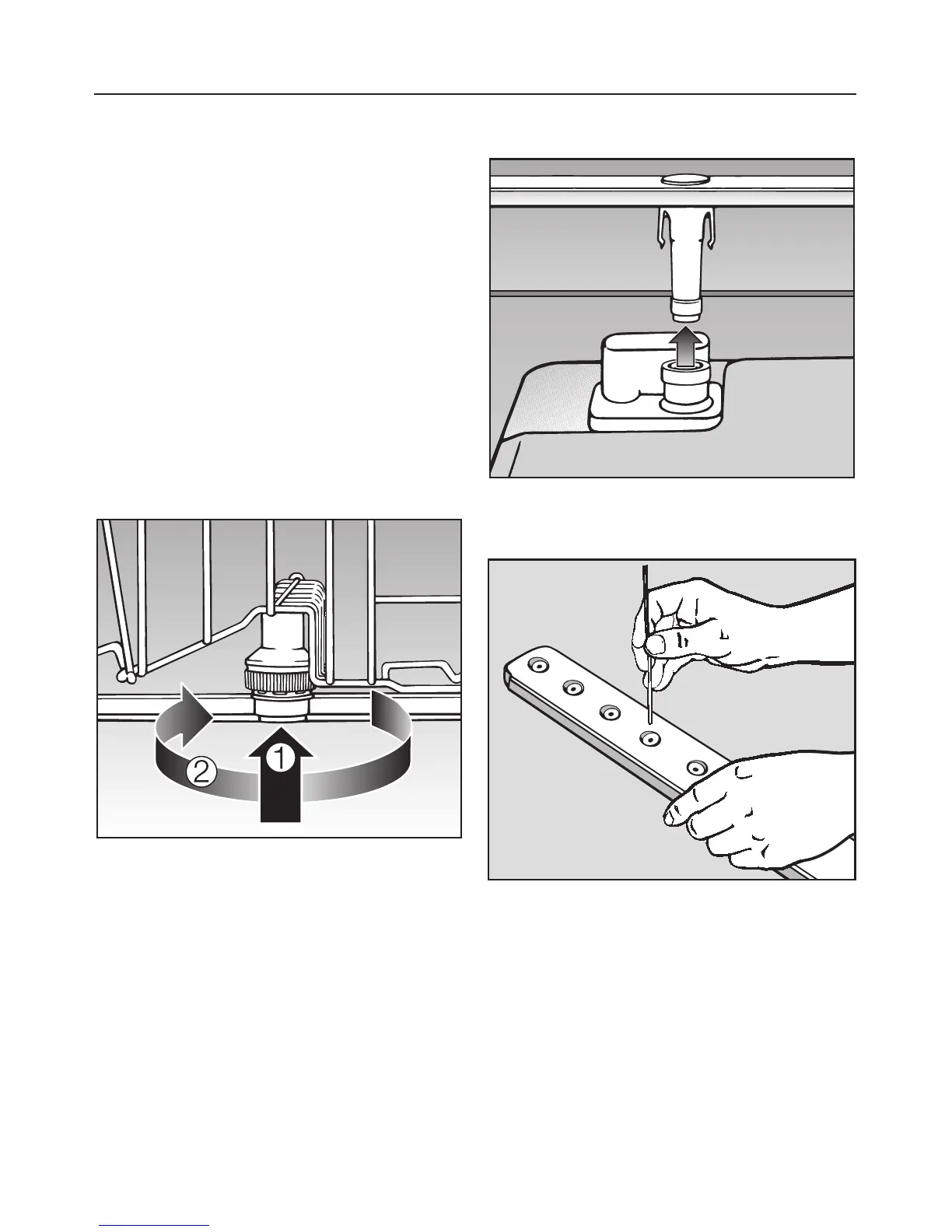 2

1