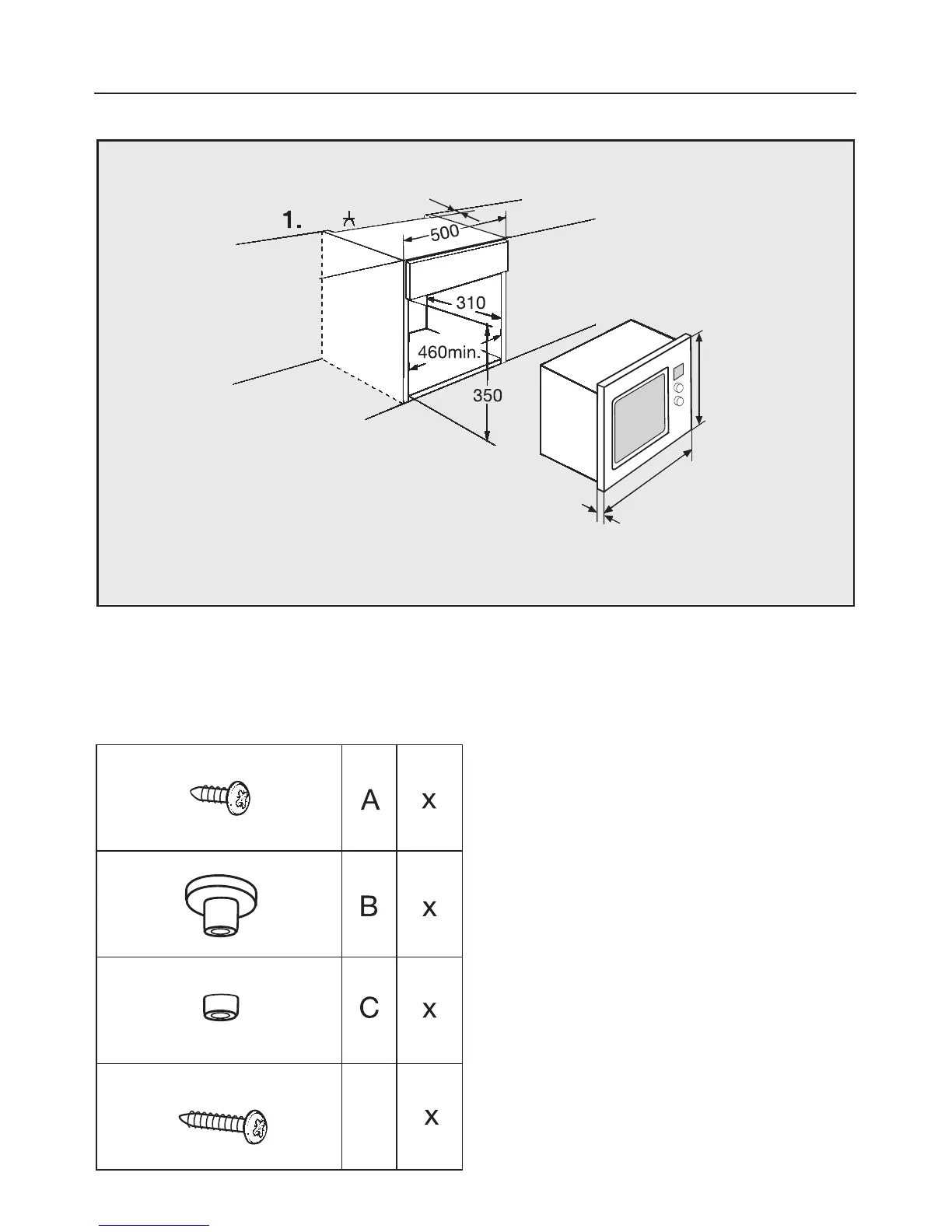 1.

500

310

460min.

350

|  | A | x |
|---|---|---|
|  | B | x |
|  | C | x |
|  |  | x |