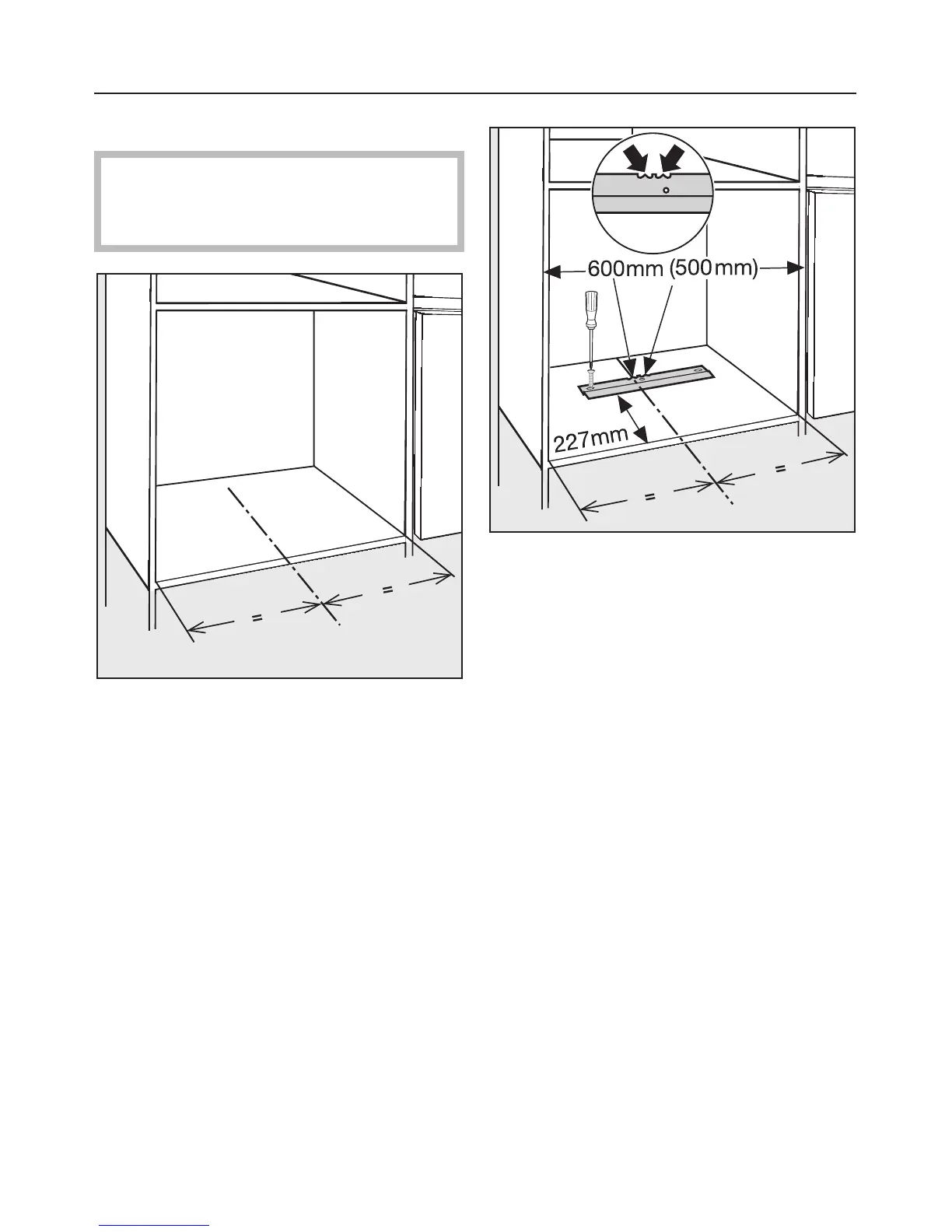 =

=

600mm (500mm)

227mm

=

=