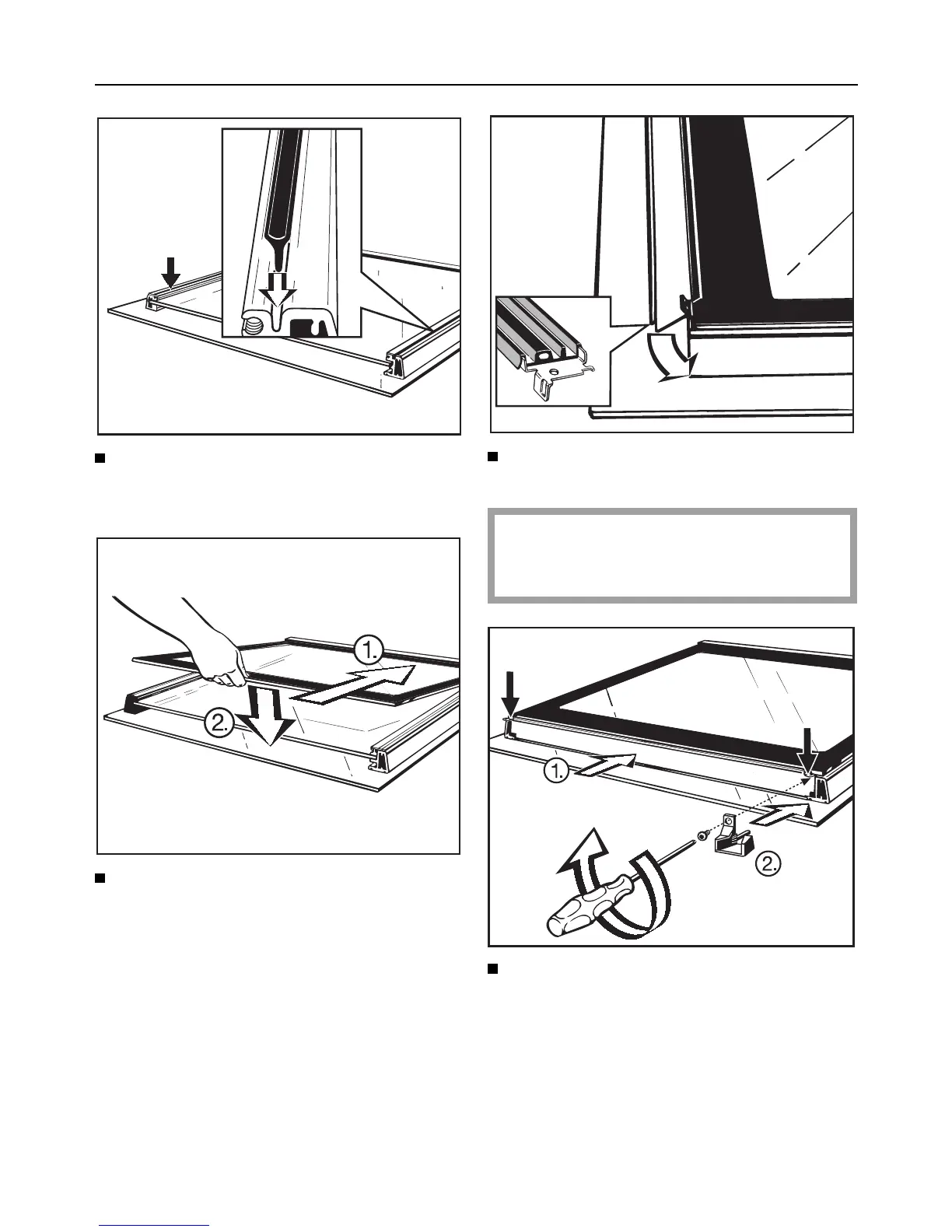 1.

2.

1.

2.