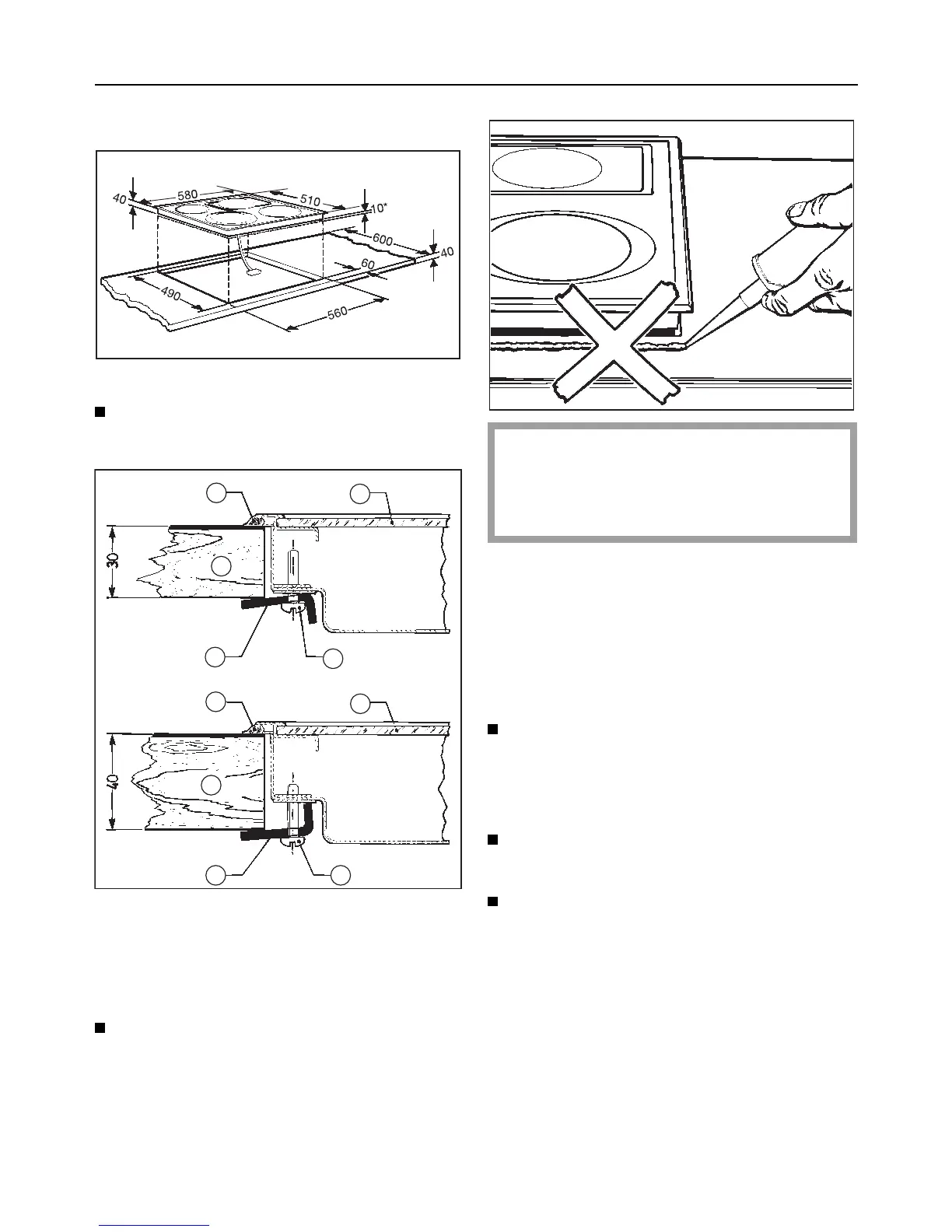 40

580

510

10*

600

40

60

490

560

30

40