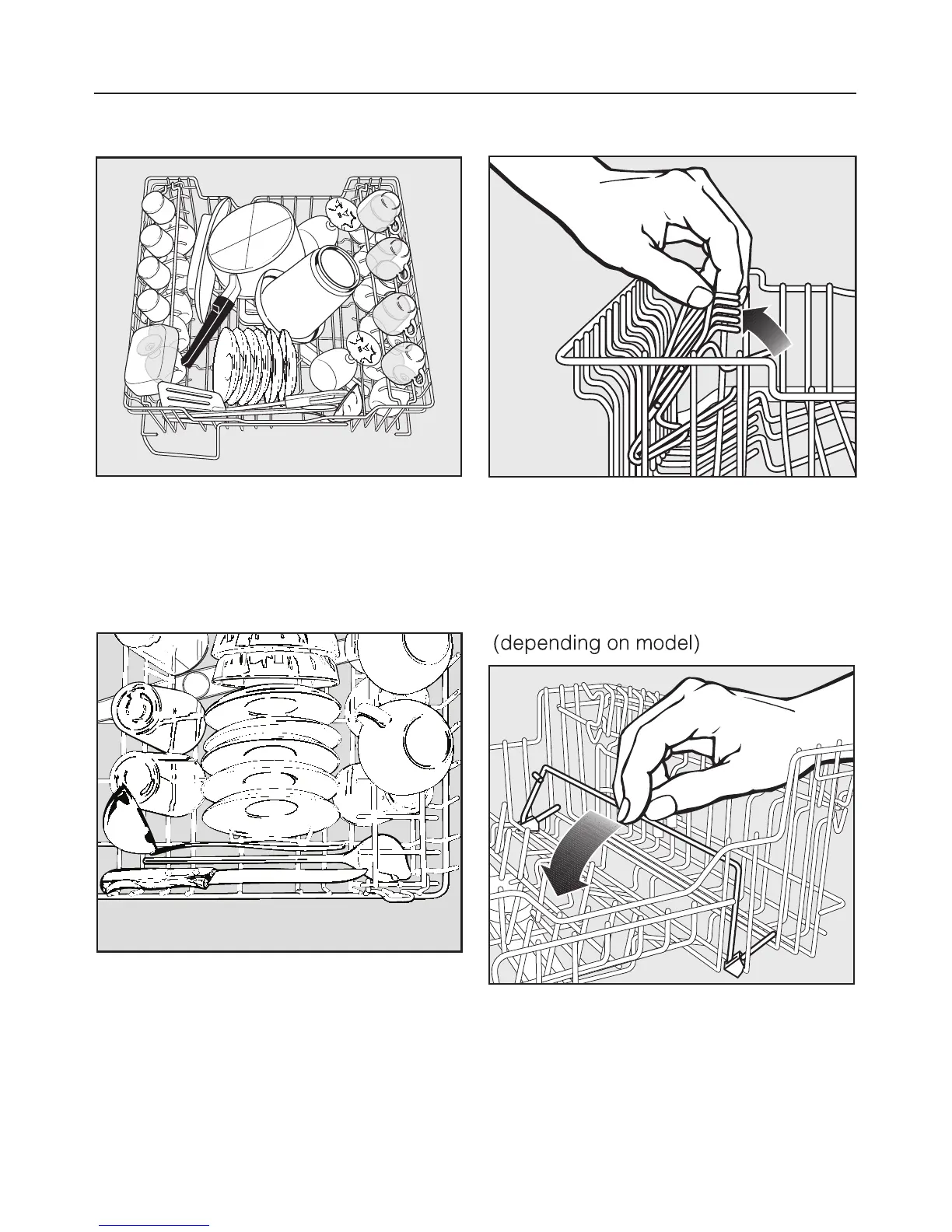 (depending on model)