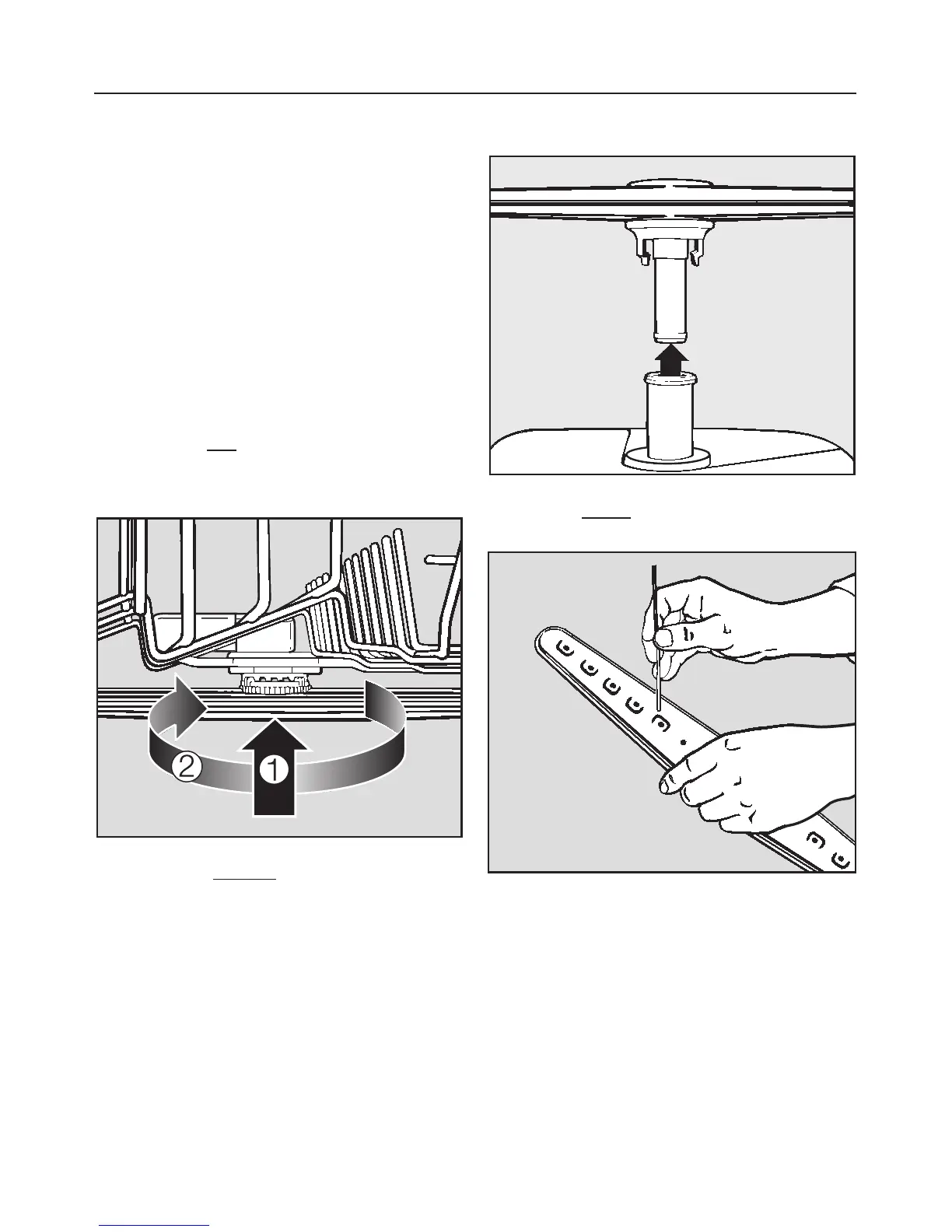 2

1