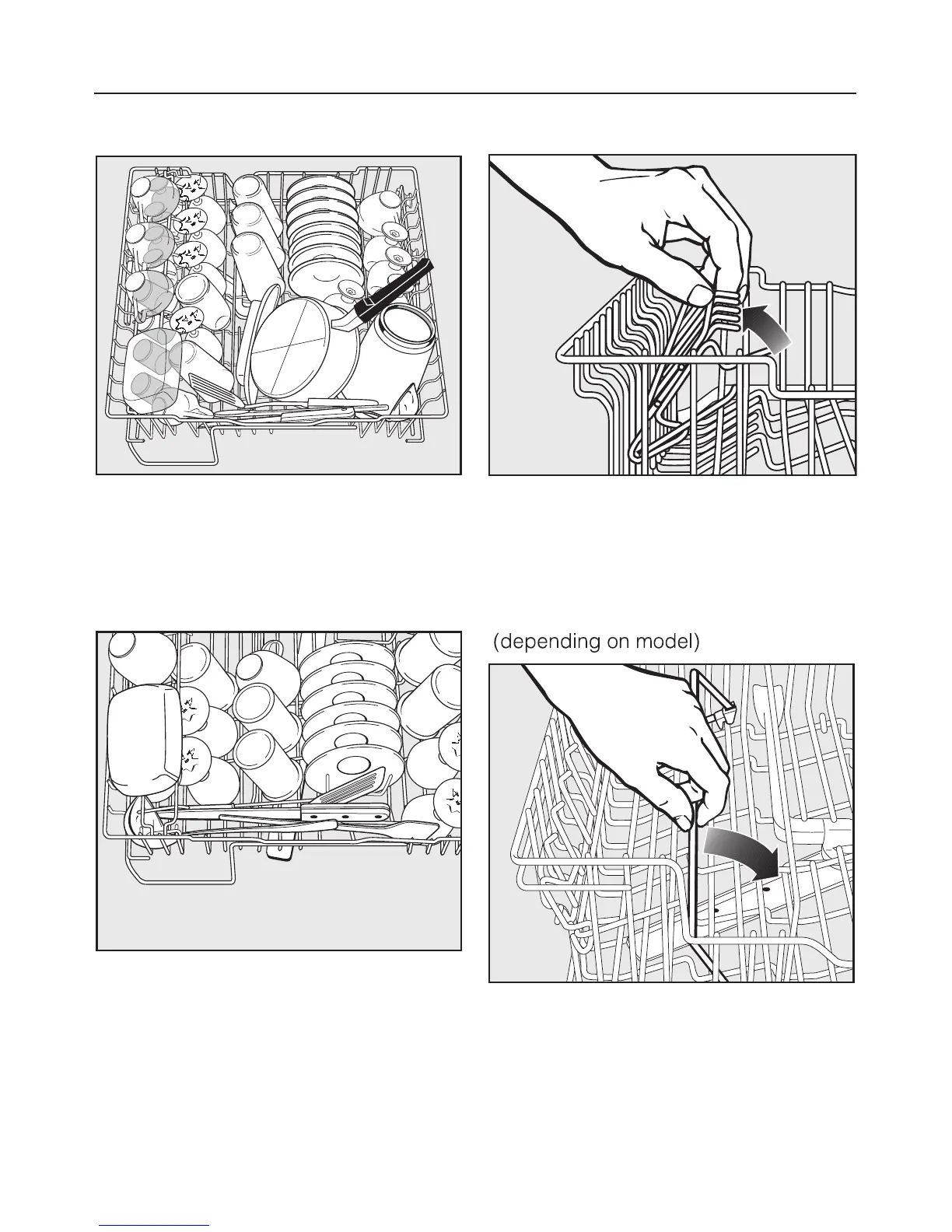 (depending on model)