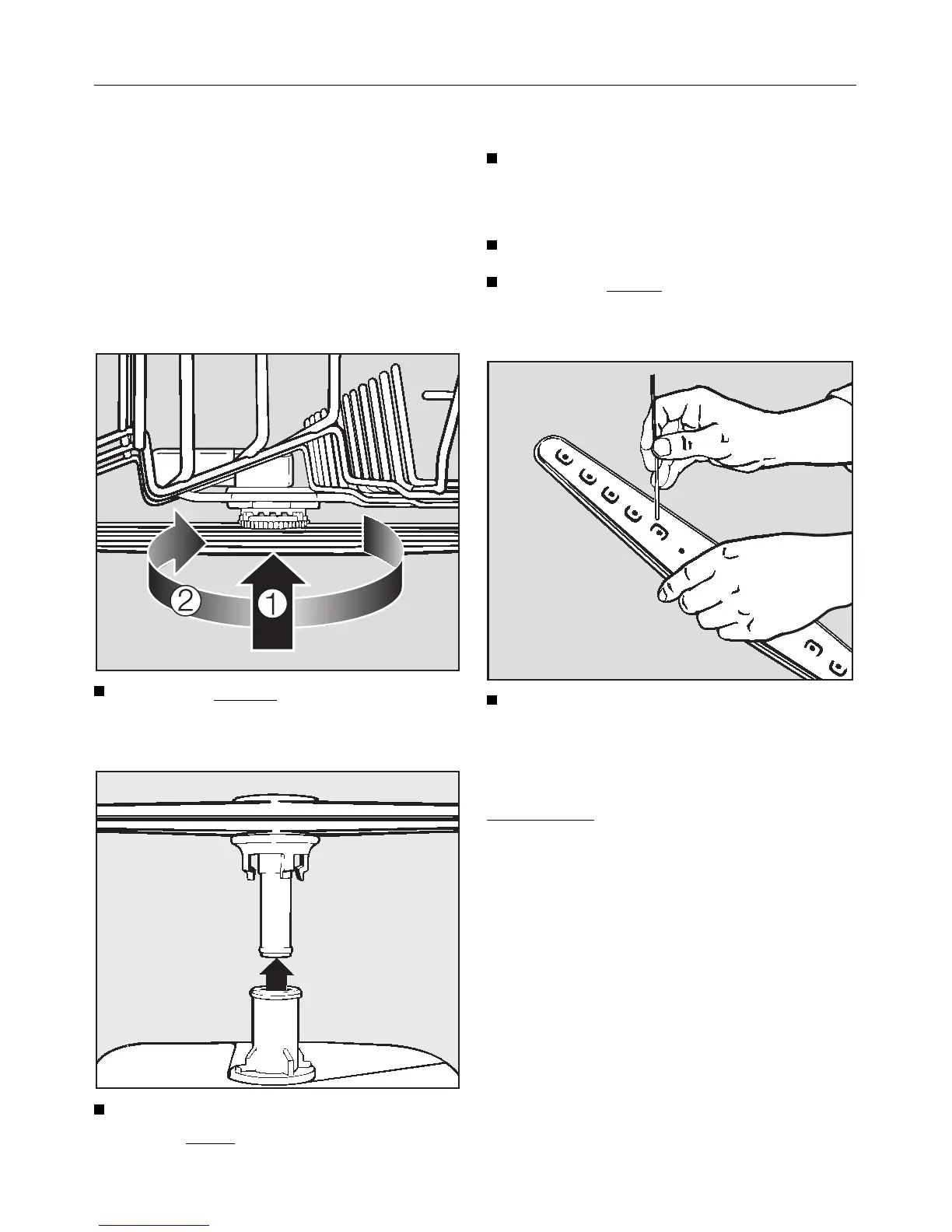 2

1