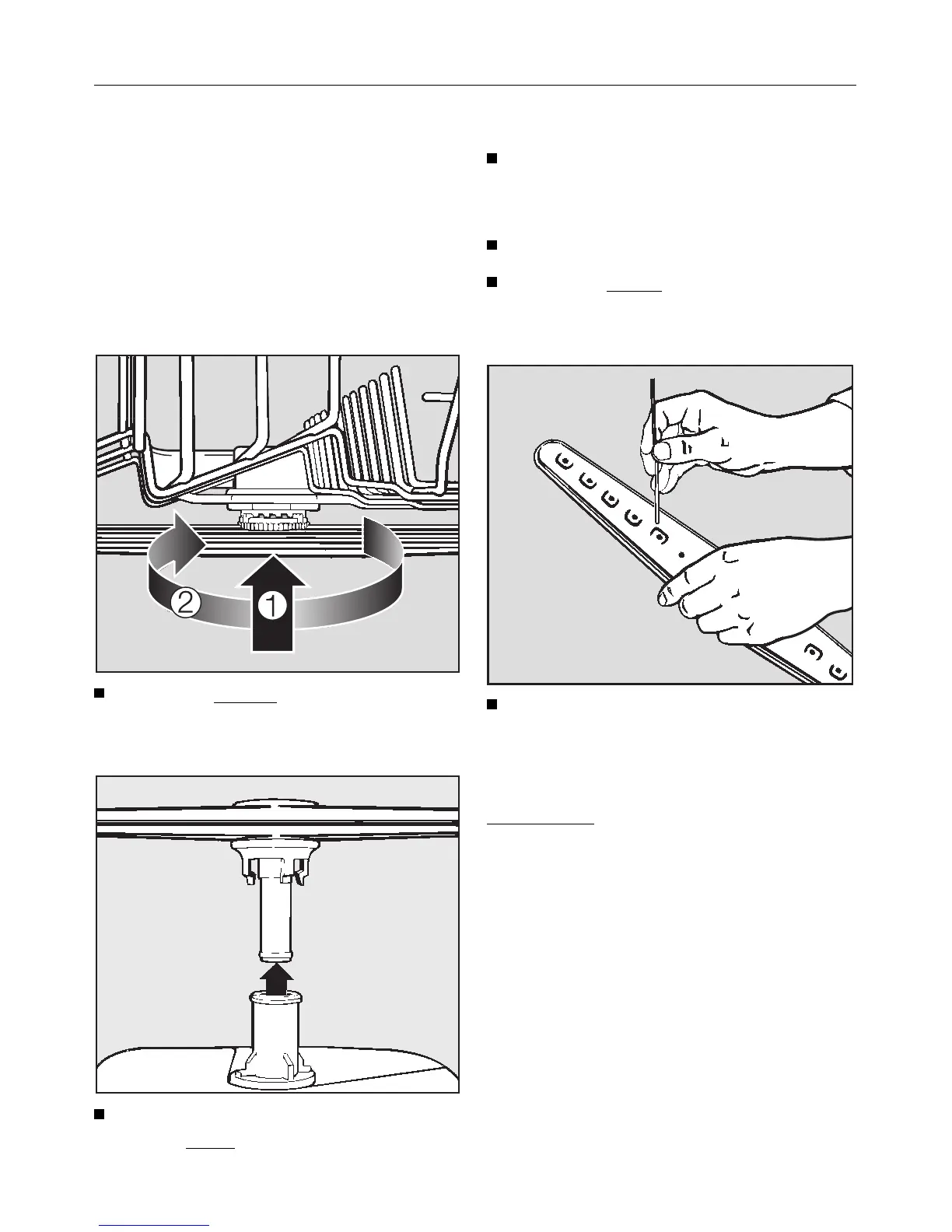 2

1