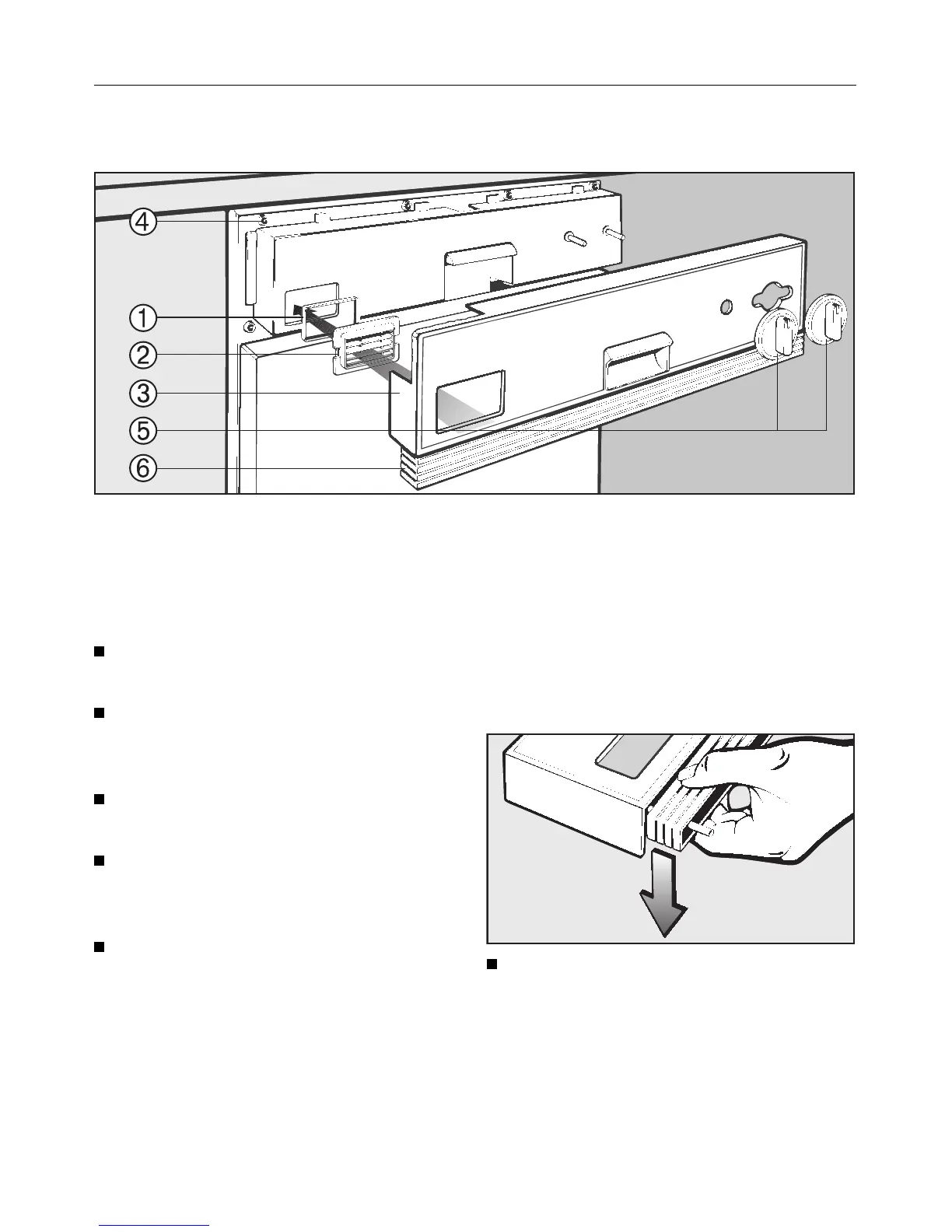 ④

①

②

③

⑤

⑥