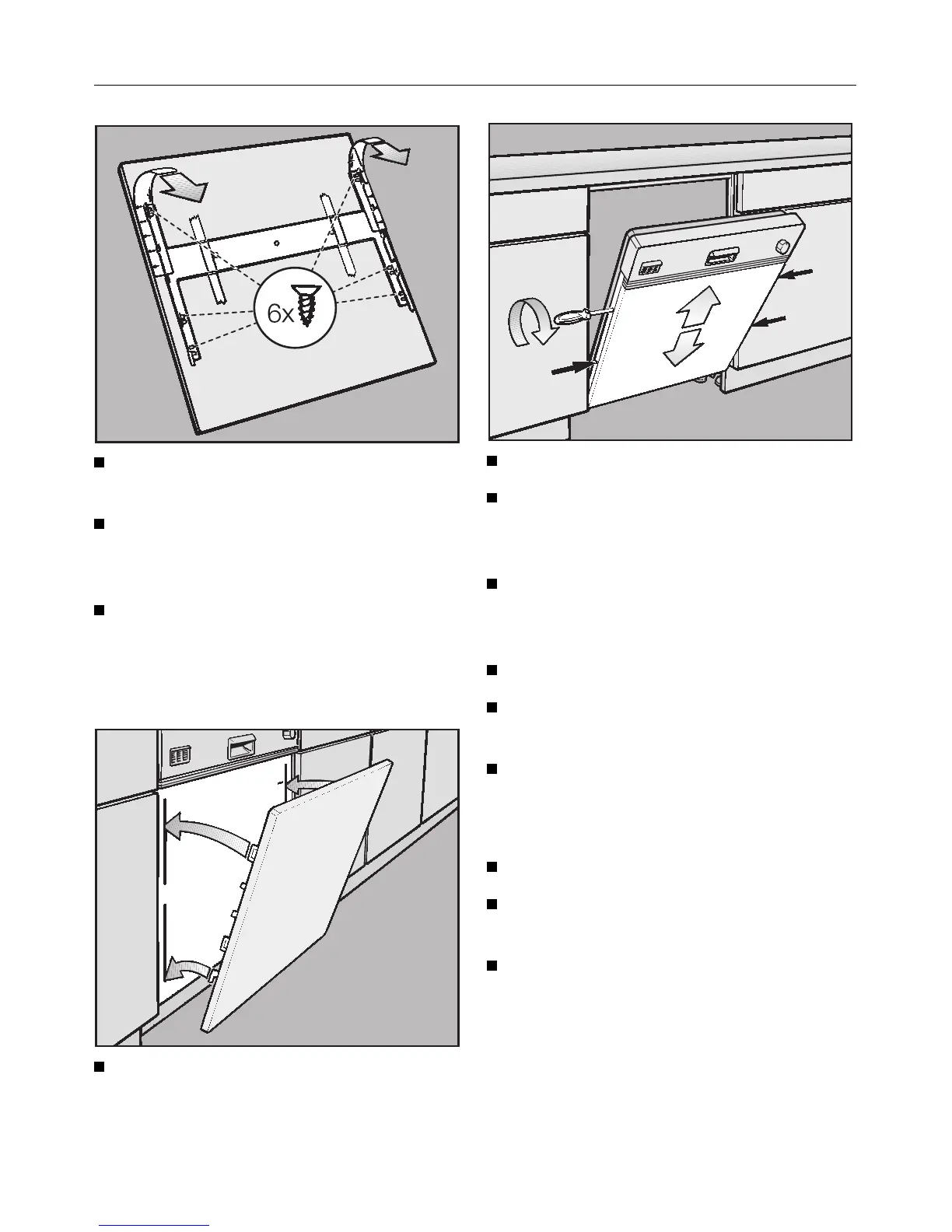 6x