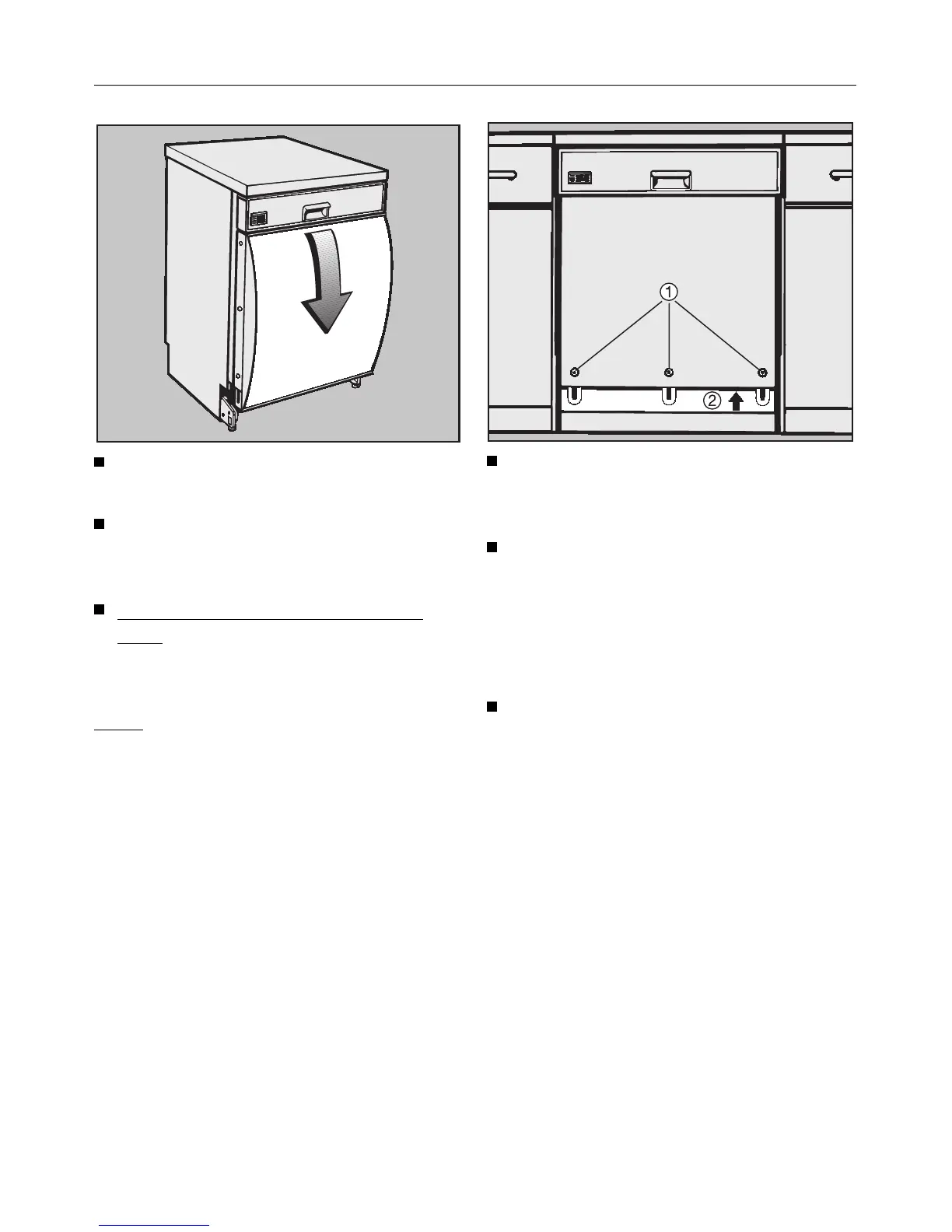 ①

②