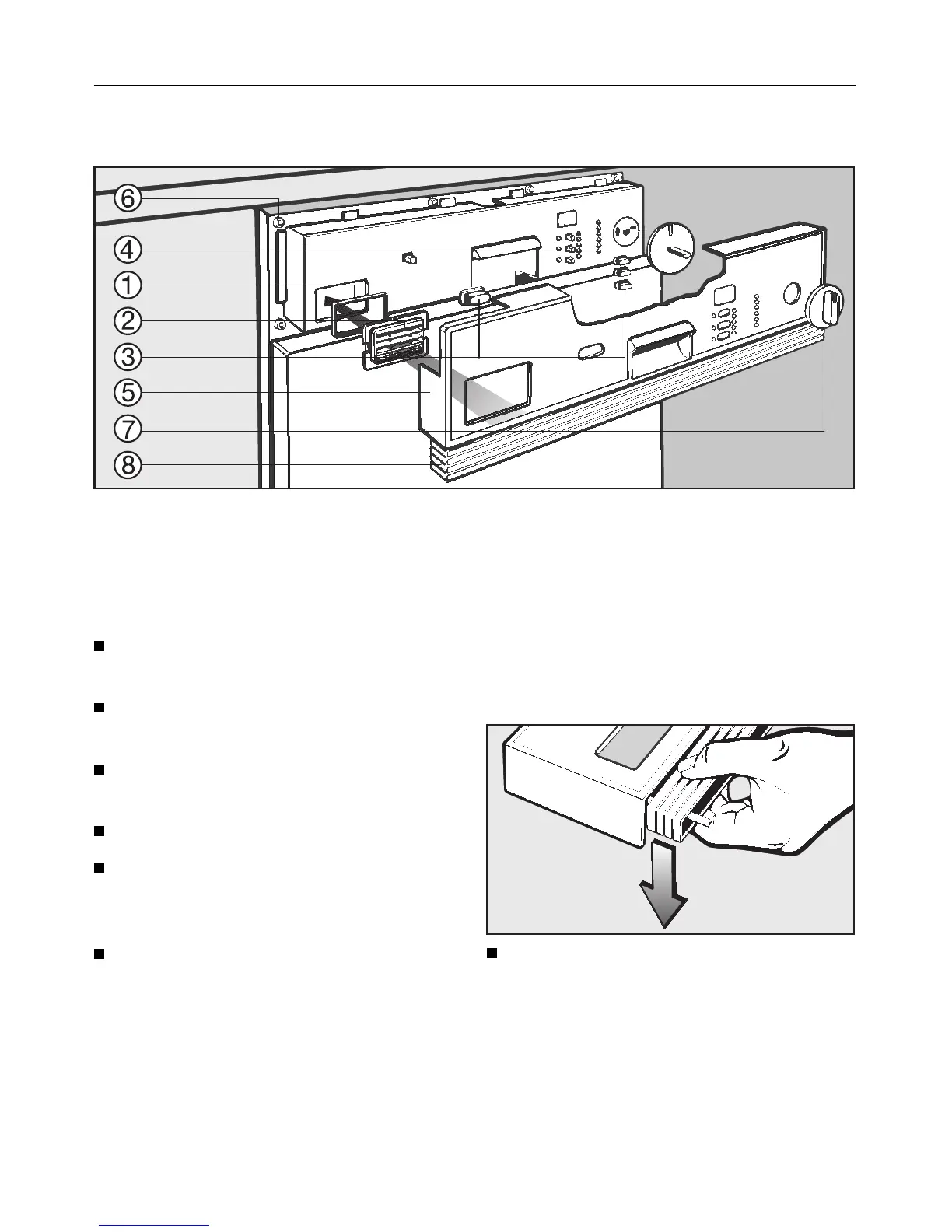 ⑥

④

①

②

③

⑤

⑦

⑧