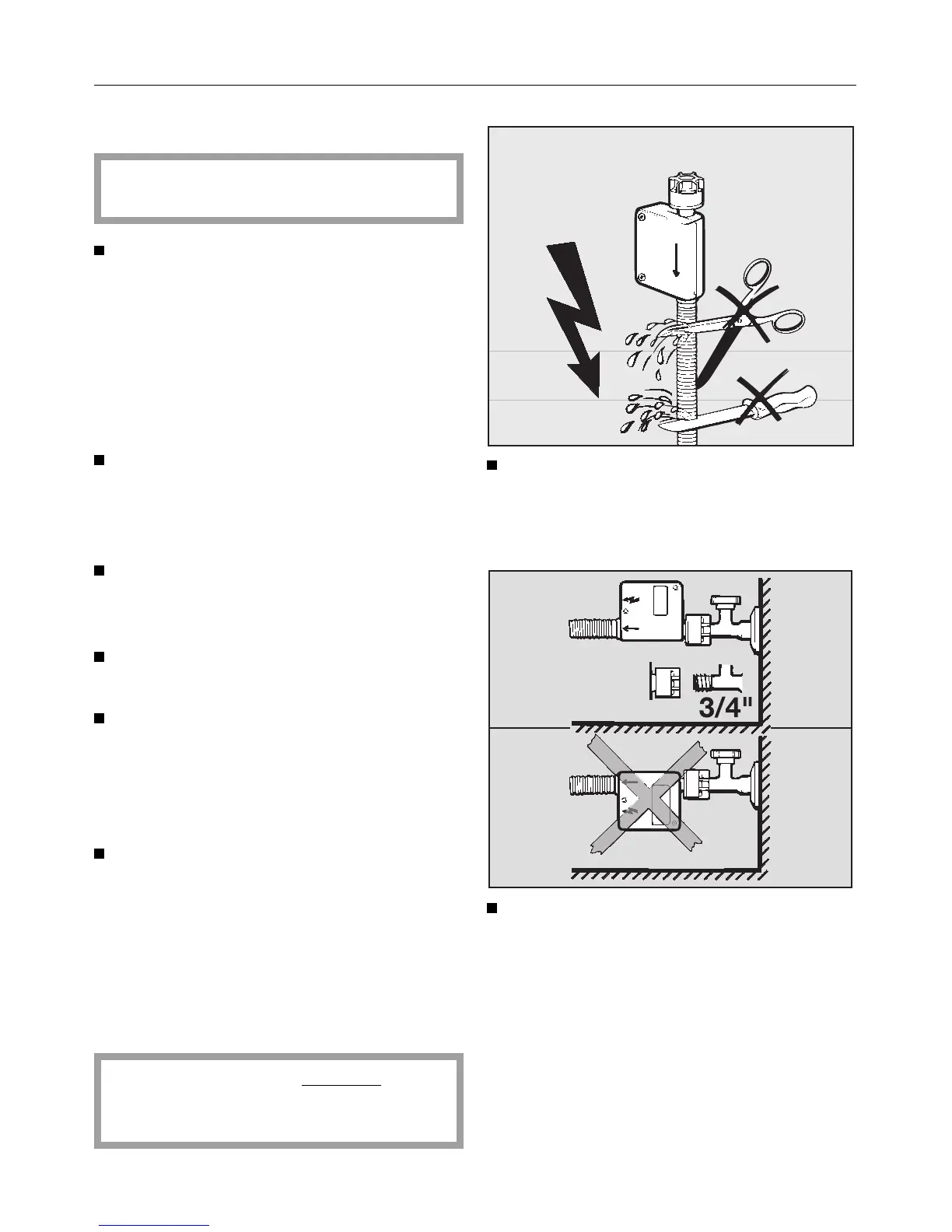 3/4"