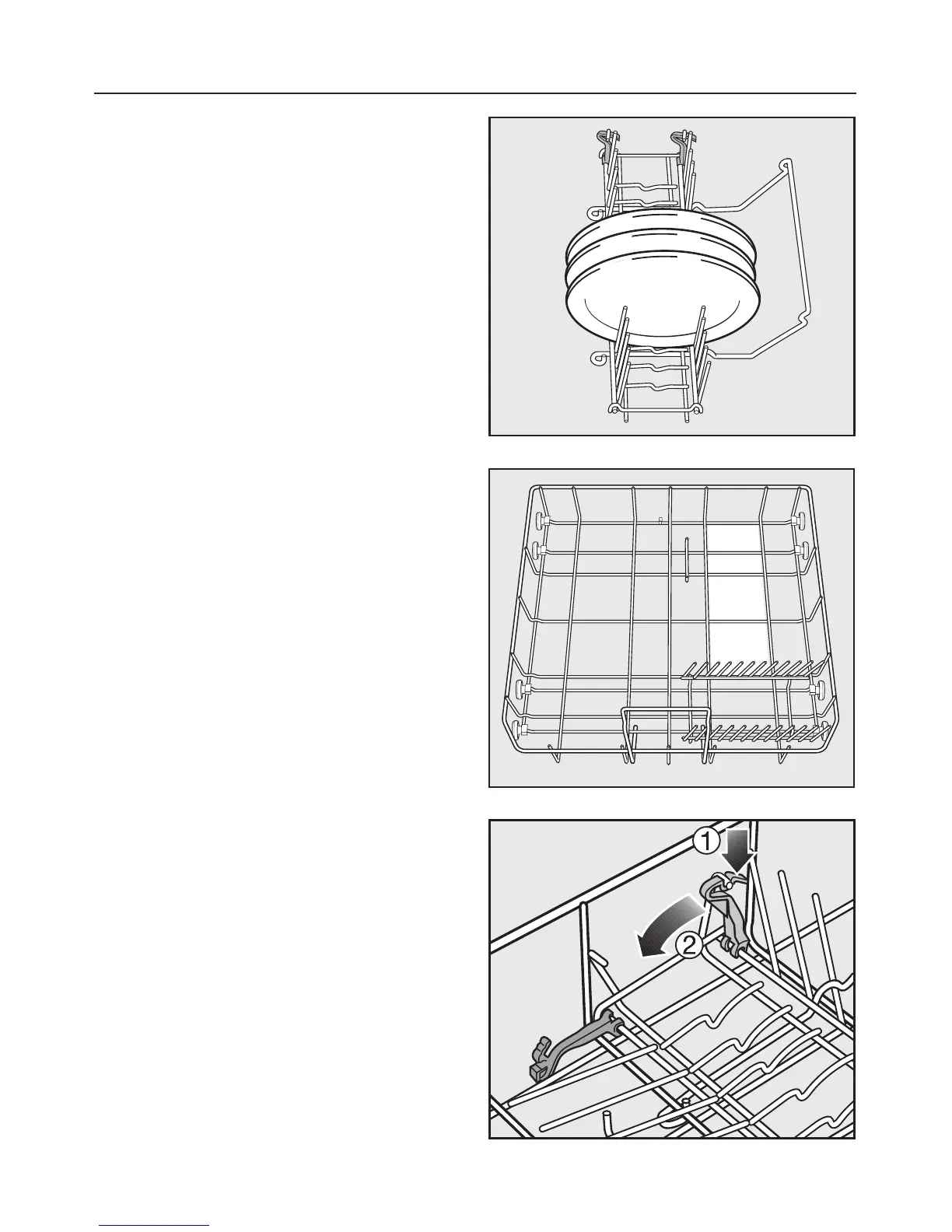 1

2