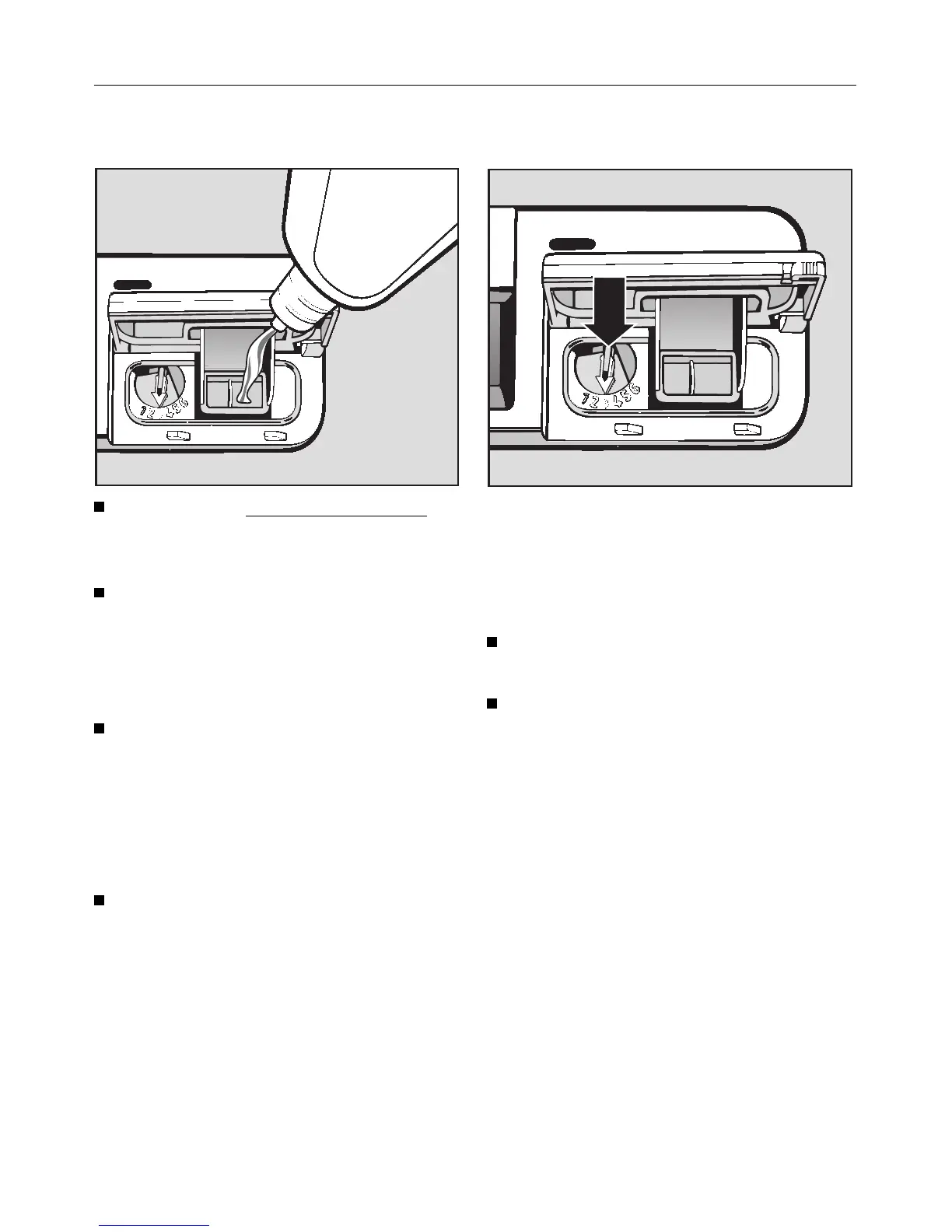 1 2 3 4 5 6

1 2 3 4 5 6