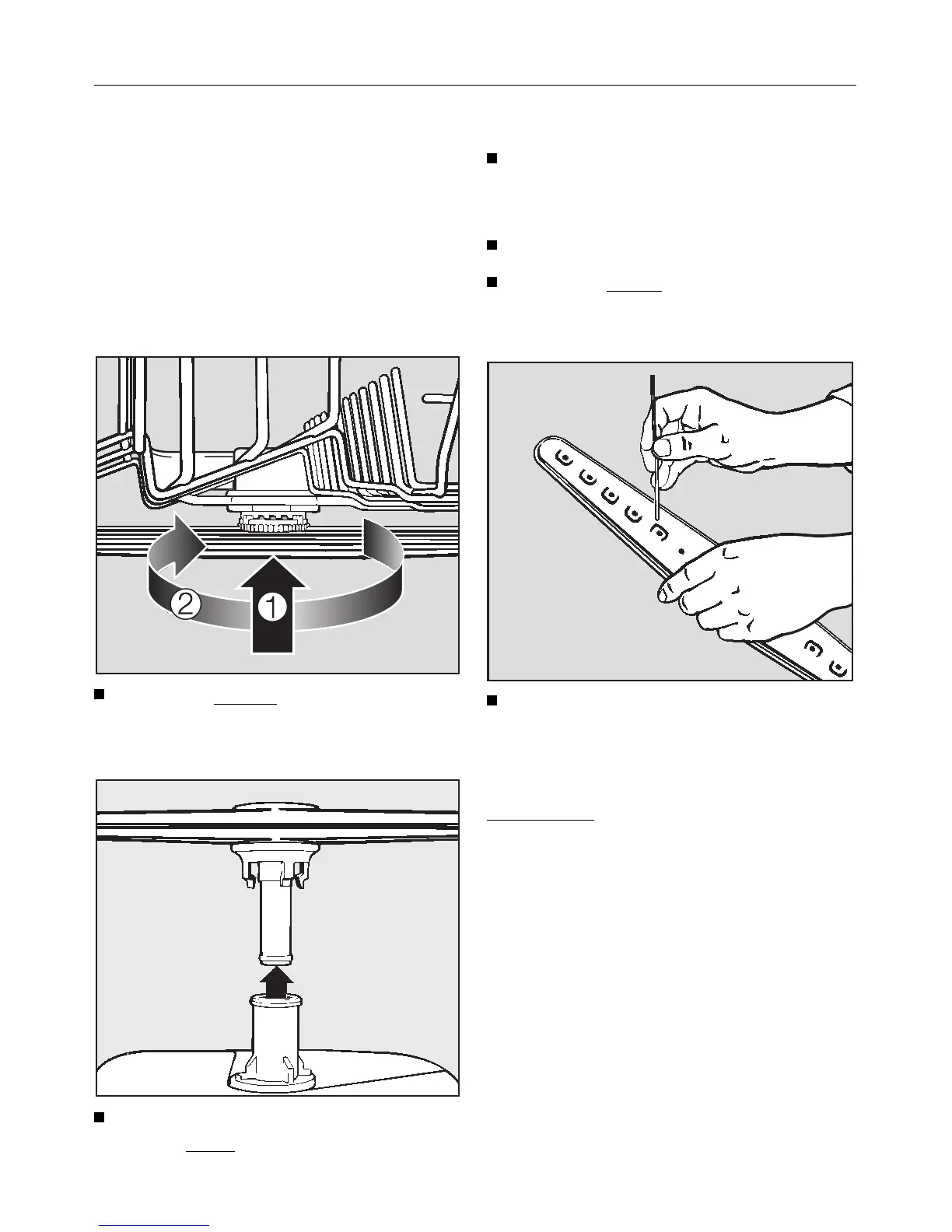 2

1