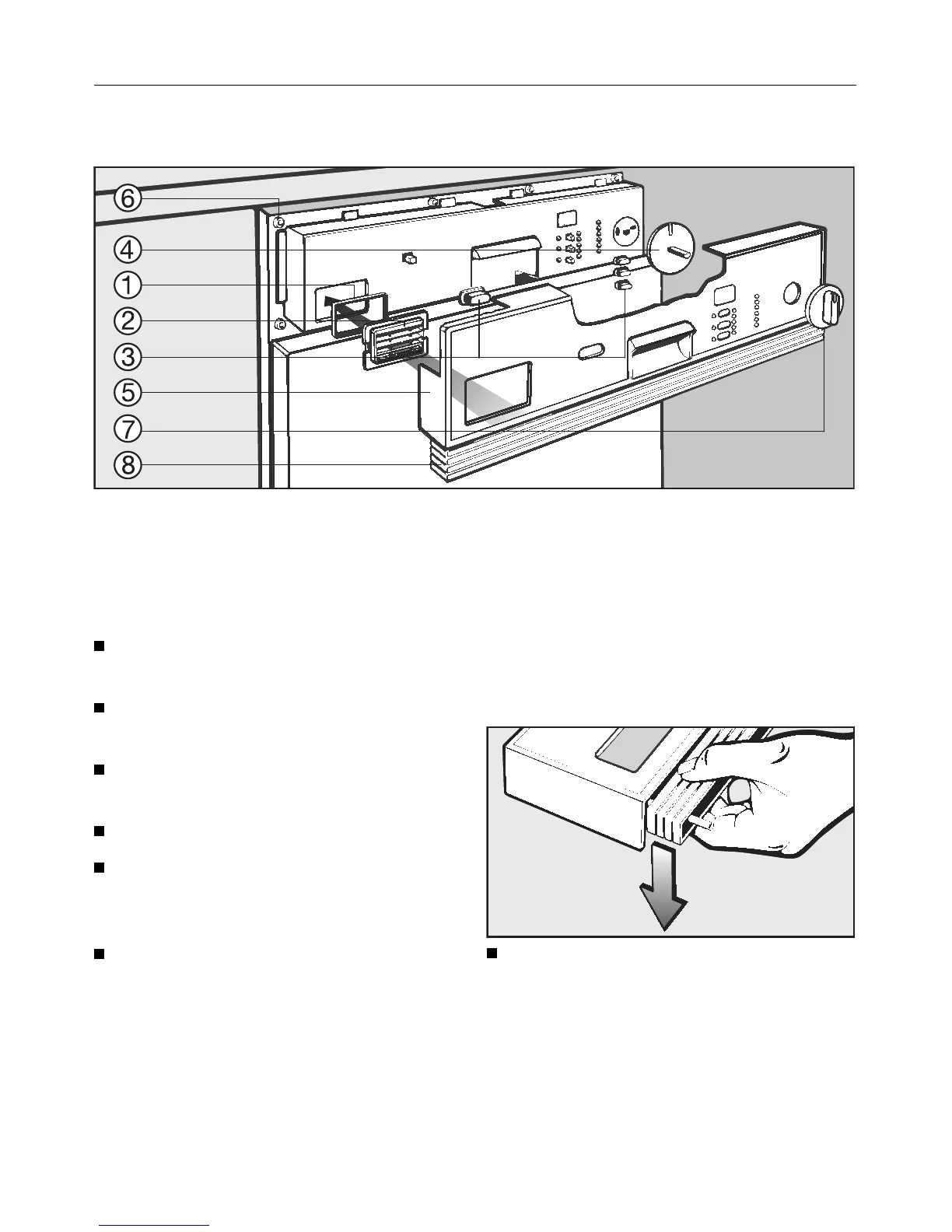 ⑥
④
①
②
③
⑤
⑦
⑧