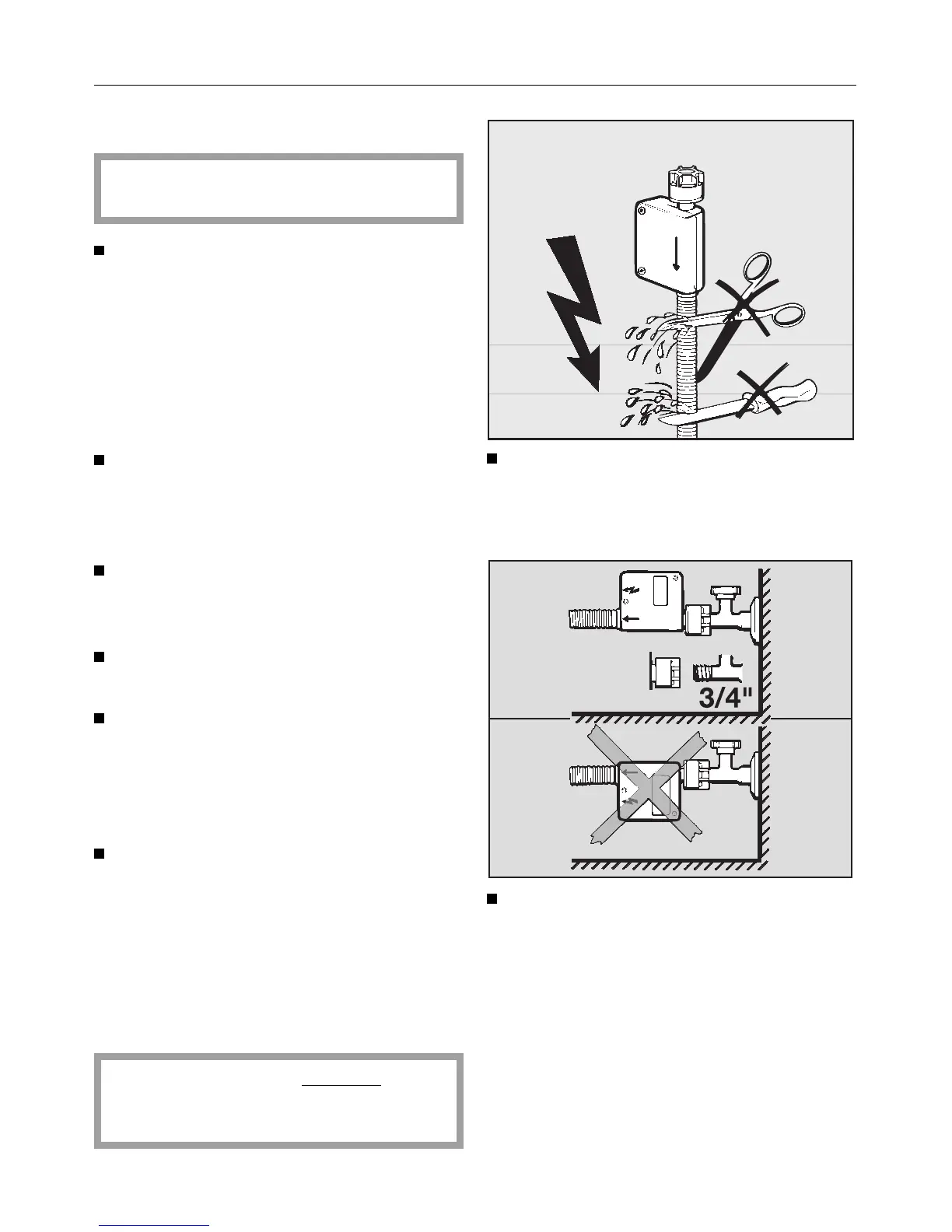 3/4"