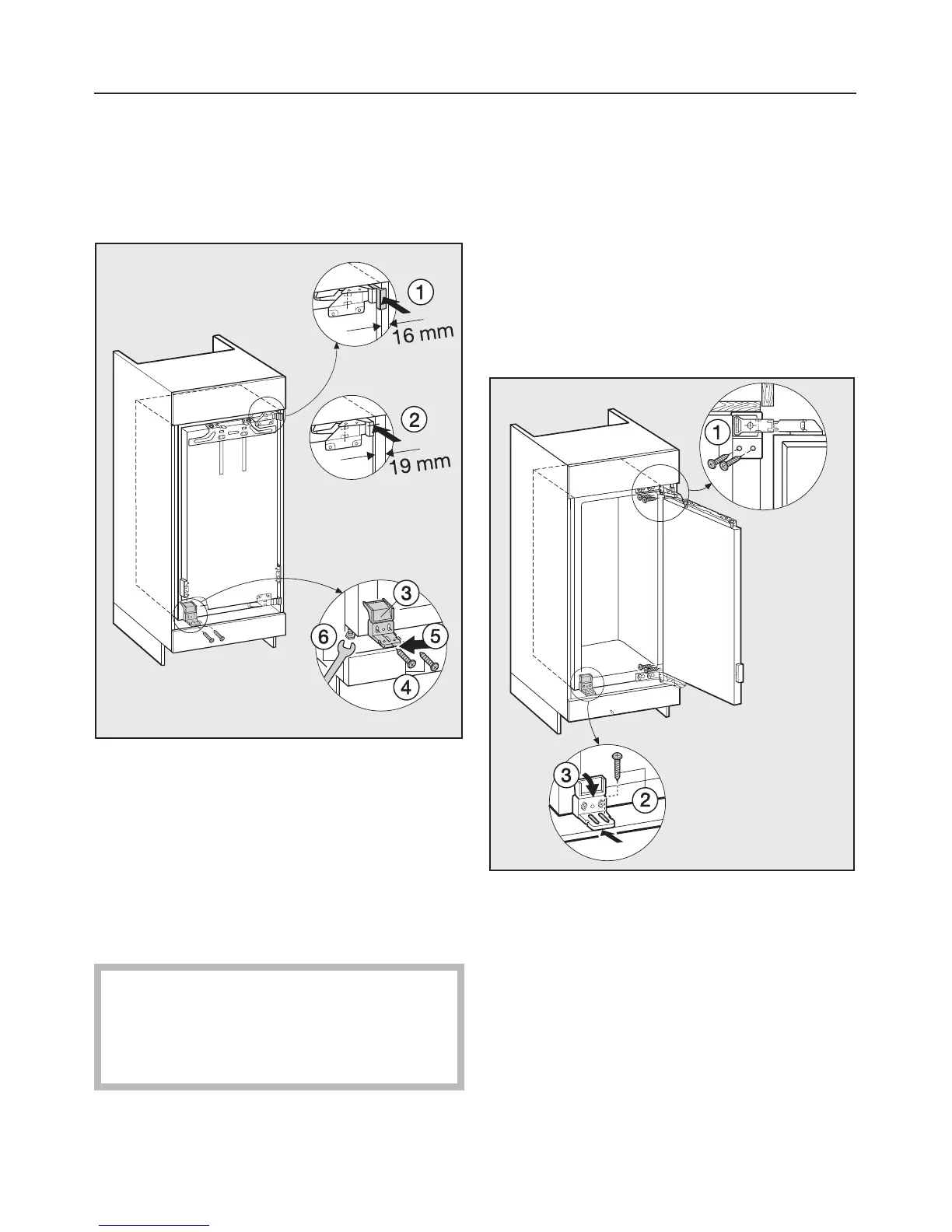 1

16 mm

2

19 mm

3

6

5

4

1

3

2