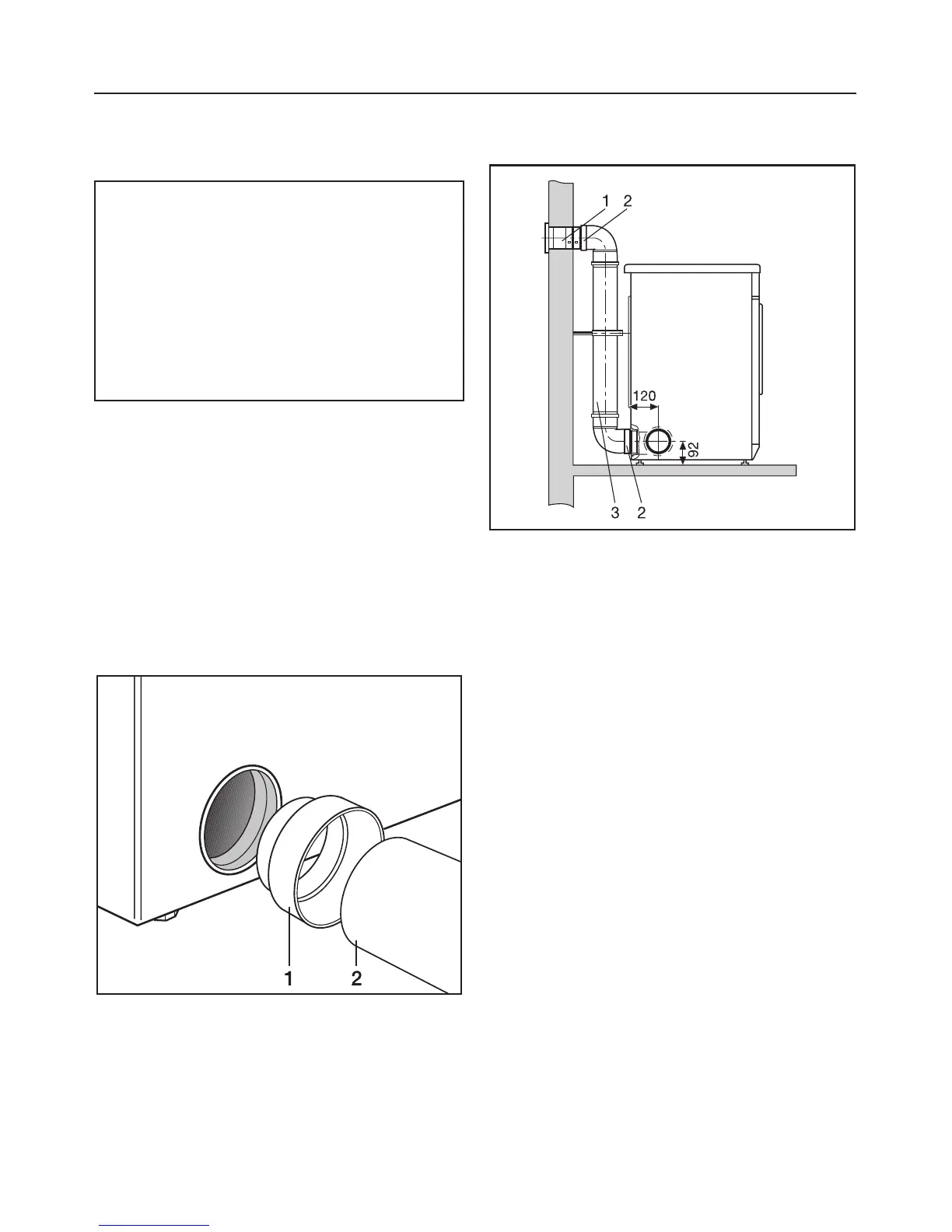 1 2

120

92

3 2

1 2