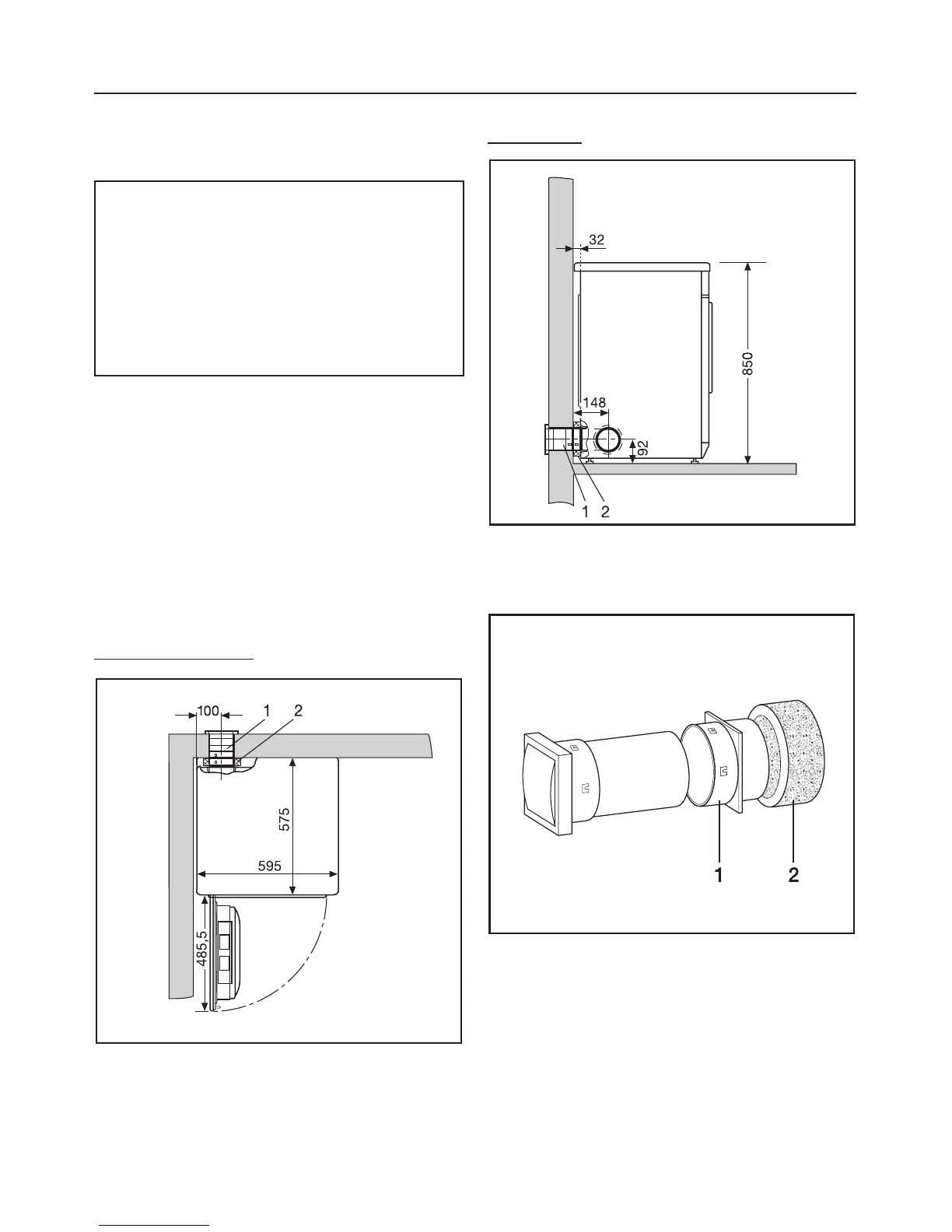 32

850

148

92

1 2

100 1 2

575

595

485,5

1 2