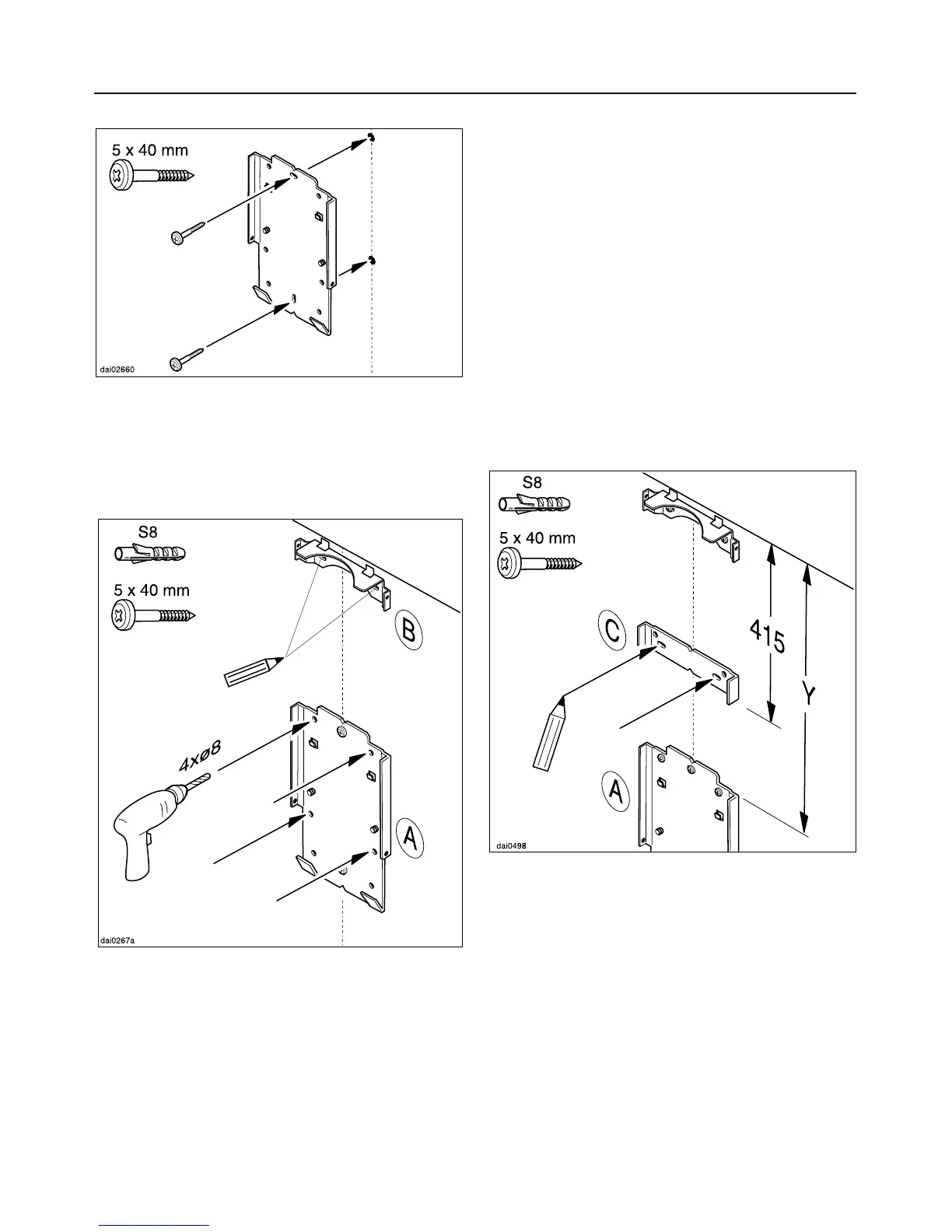 5 x 40 mm

dai02660

S8

5 x 40 mm

B

4xø8

A

dai0267a

S8

5 x 40 mm

C

415

Y

A

dai0498