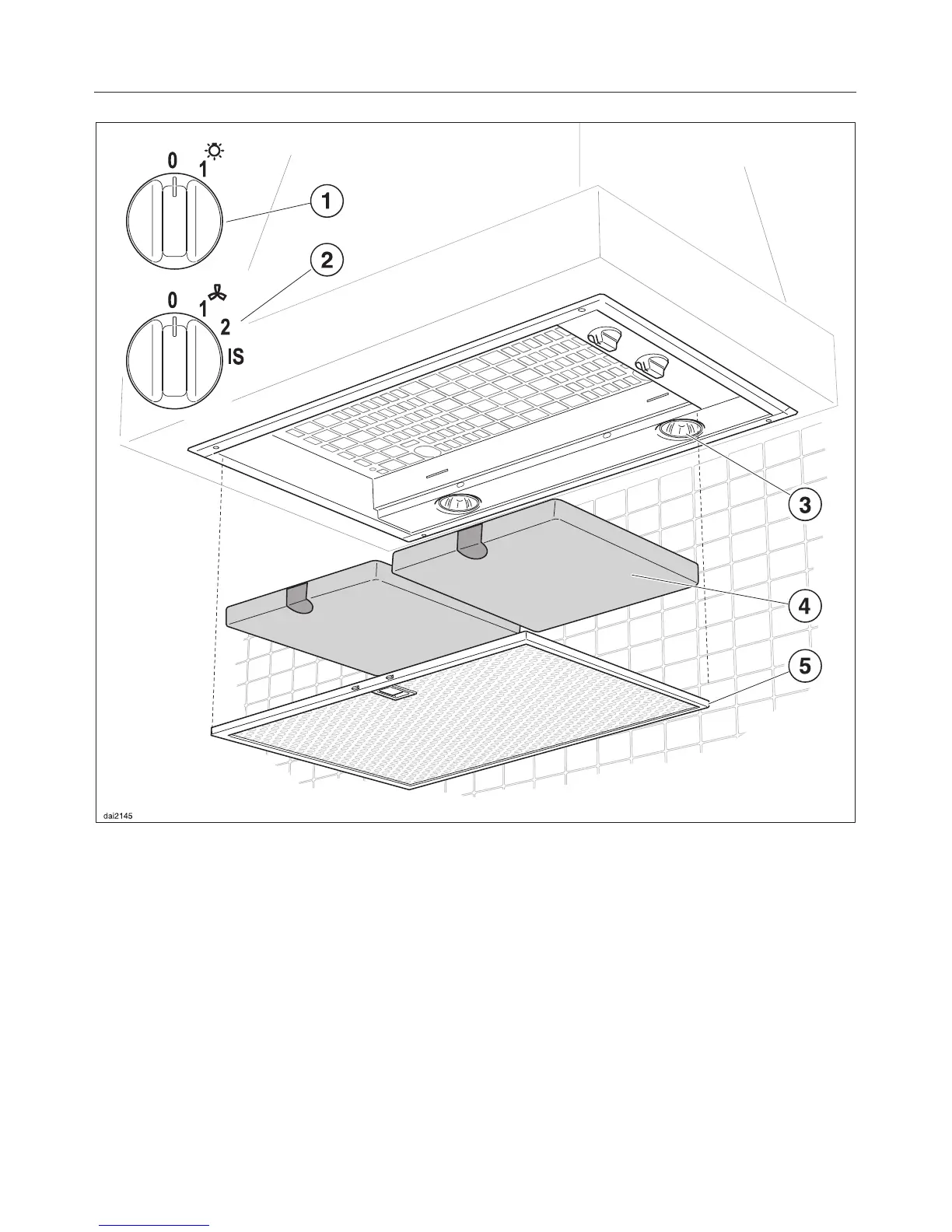 0 1

1

2

0 1
2
IS

3

4

5

dai2145