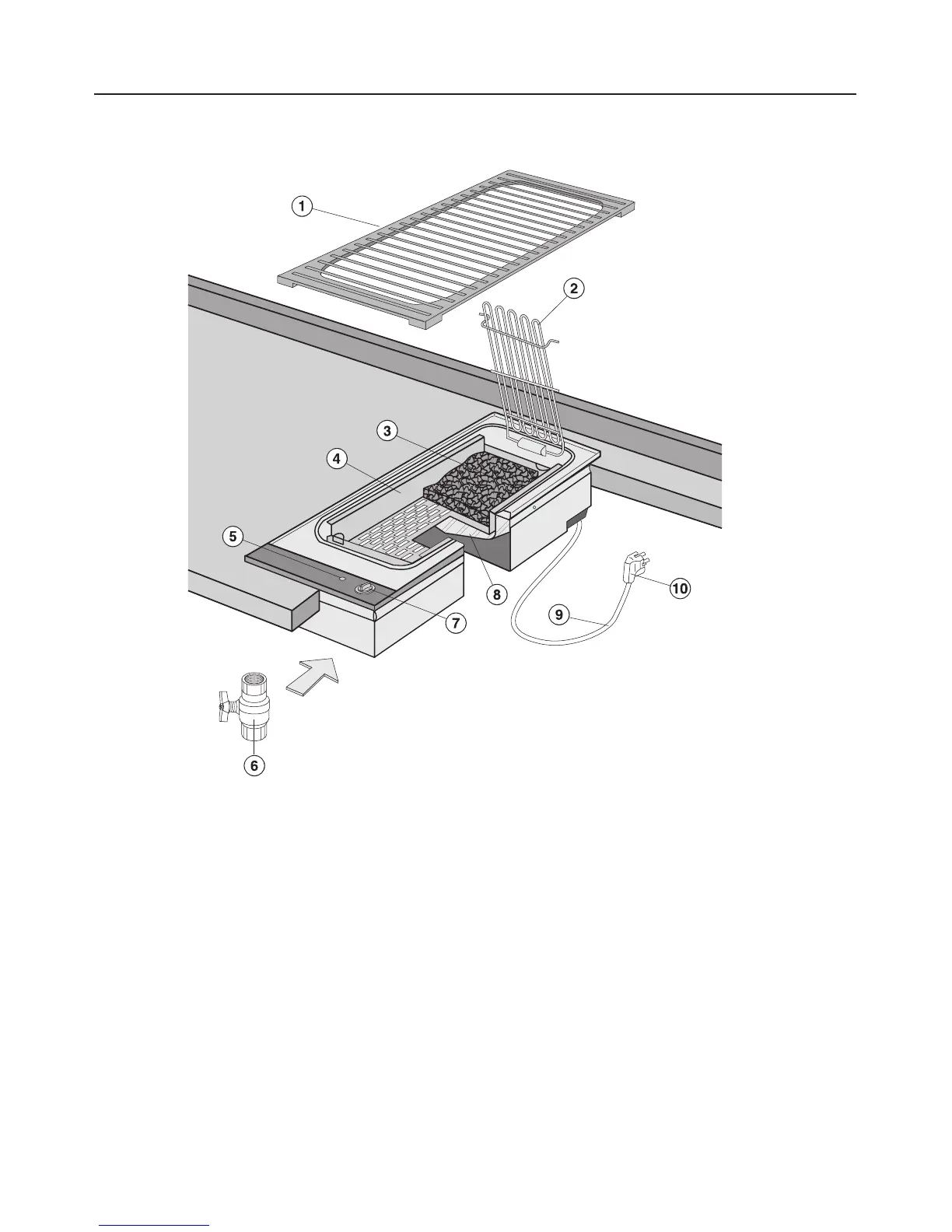 1
2
3
4
5
6
7
8
9
10