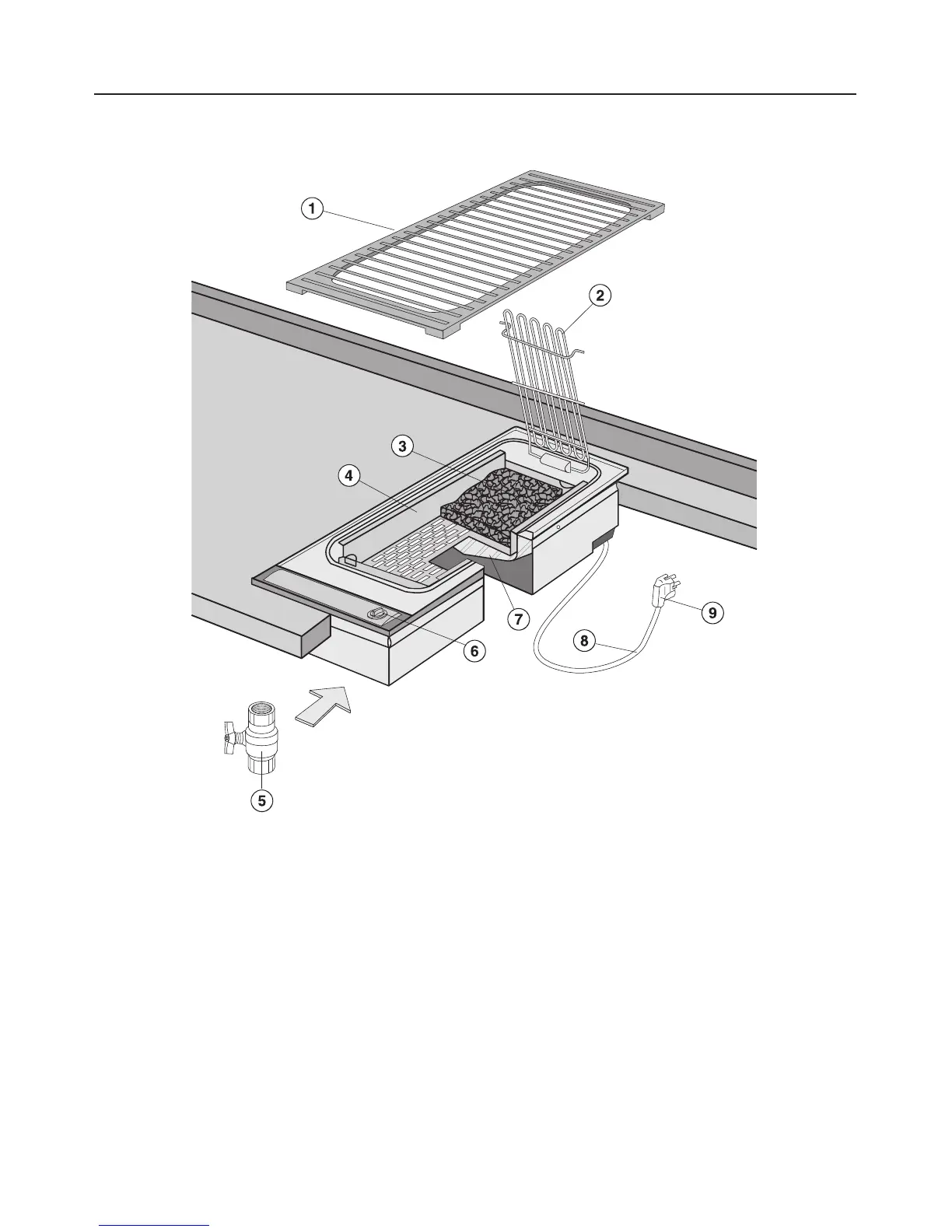 1
2
3
4
7
9
8
6
5