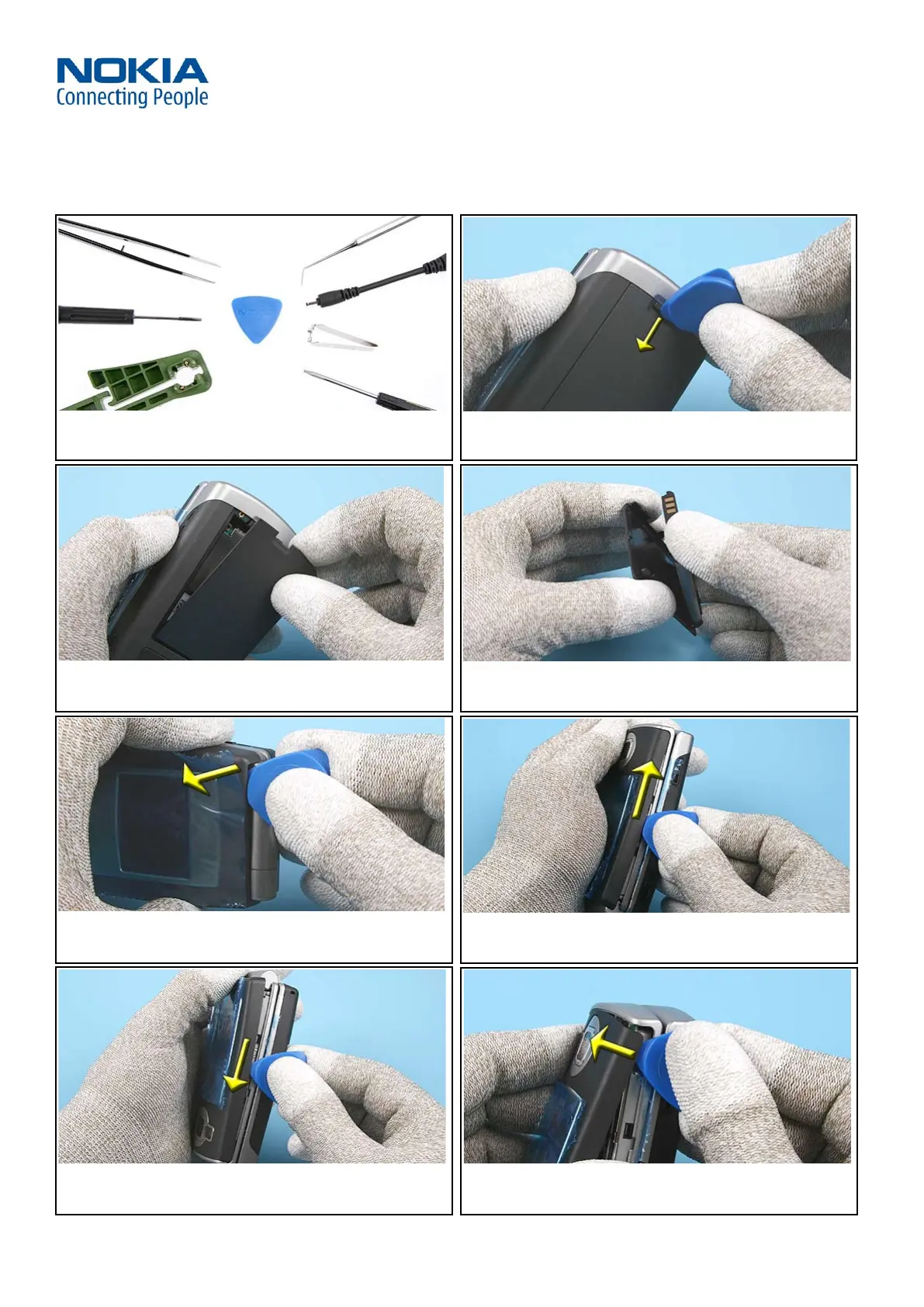 NOKIA
Connecting People